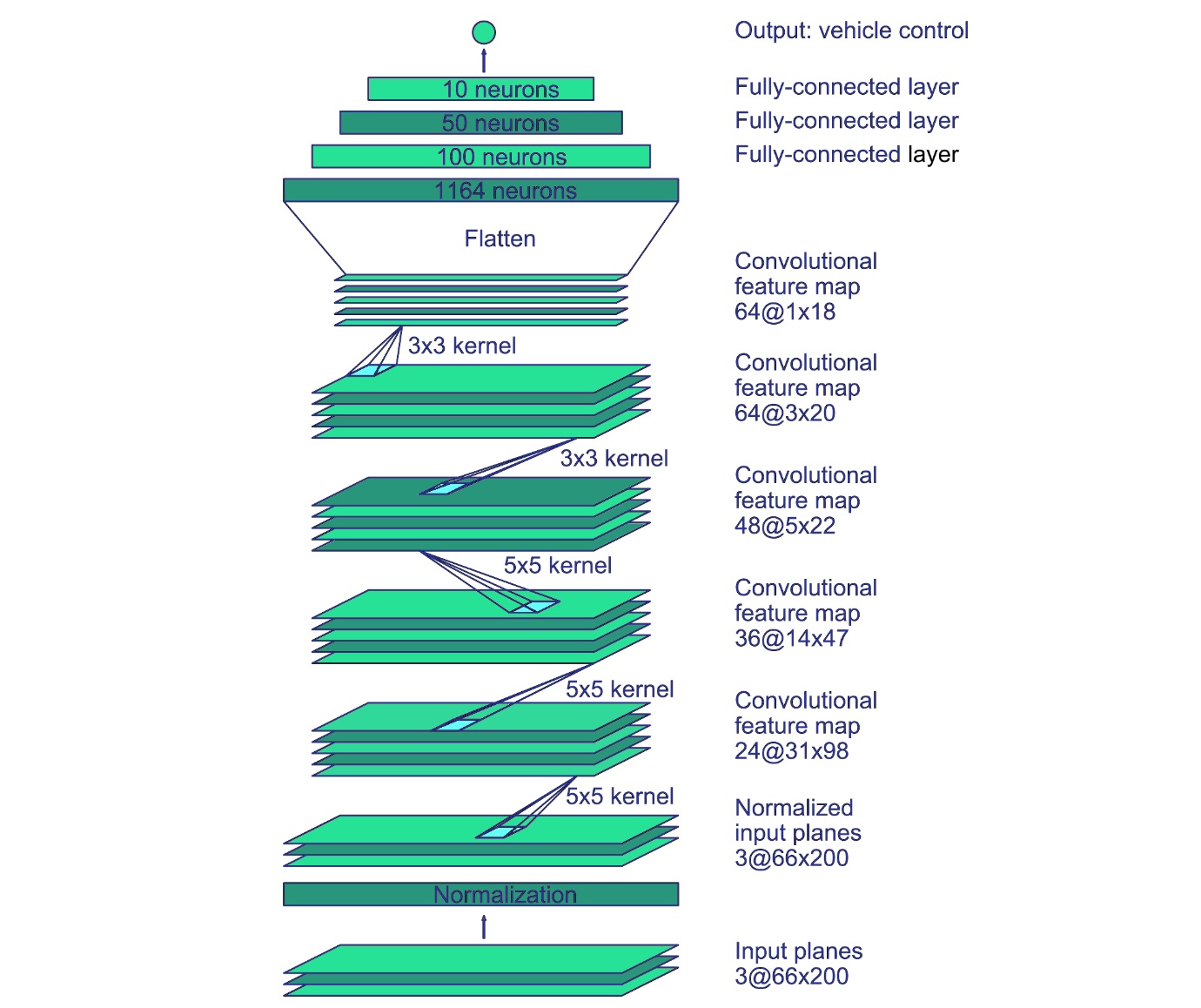 Output: vehicle control

10 neurons
Fully-connected layer

50 neurons
Fully-connected layer

100 neurons
Fully-connected layer

1164 neurons

Flatten

Convolutional feature map 64@1x18

3x3 kernel

Convolutional feature map 64@3x20

3x3 kernel

Convolutional feature map 48@5x22

5x5 kernel

Convolutional feature map 36@14x47

5x5 kernel

Convolutional feature map 24@31x98

5x5 kernel

Normalized input planes 3@66x200

Normalization

Input planes 3@66x200