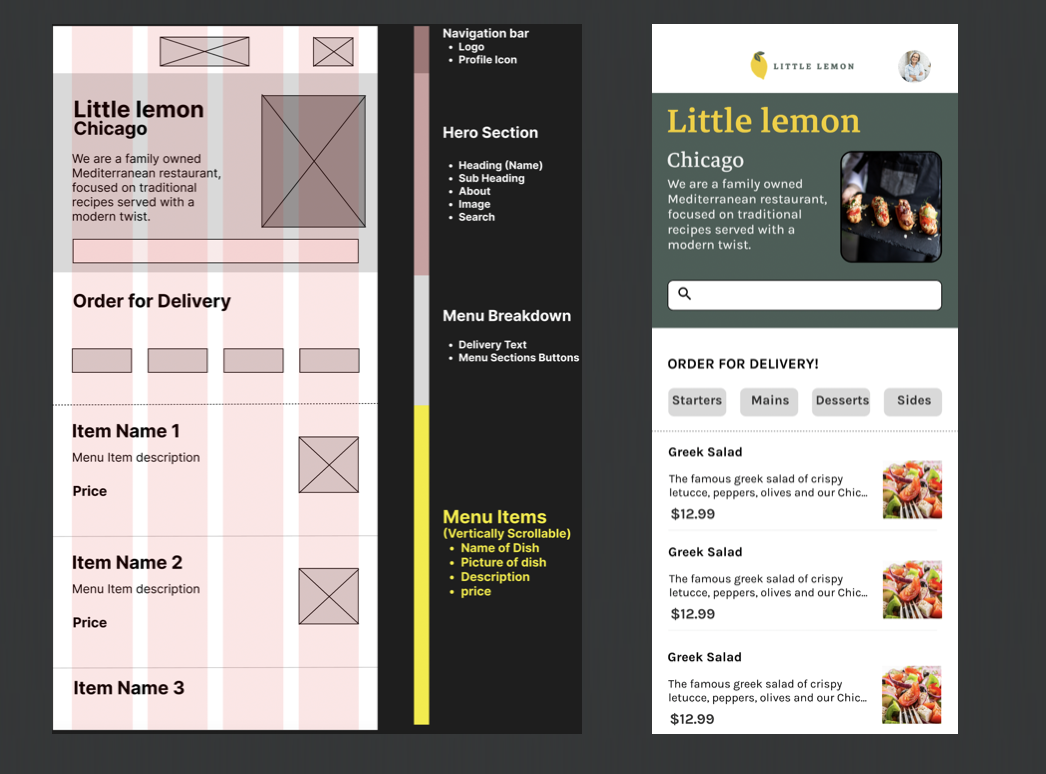 Little lemon
Chicago
We are a family owned Mediterranean restaurant, focused on traditional recipes served with a modern twist.

Order for Delivery

Item Name 1
Menu Item description
Price

Item Name 2
Menu Item description
Price

Item Name 3

Navigation bar
• Logo
• Profile Icon

Hero Section
• Heading (Name)
• Sub Heading
• About
• Image
• Search

Menu Breakdown
• Delivery Text
• Menu Sections Buttons

Menu Items
(Vertically Scrollable)
• Name of Dish
• Picture of dish
• Description
• price

LITTLE LEMON

Little lemon
Chicago
We are a family owned Mediterranean restaurant, focused on traditional recipes served with a modern twist.

ORDER FOR DELIVERY!

Starters Mains Desserts Sides

Greek Salad
The famous greek salad of crispy letucce, peppers, olives and our Chic...
$12.99

Greek Salad
The famous greek salad of crispy letucce, peppers, olives and our Chic...
$12.99

Greek Salad
The famous greek salad of crispy letucce, peppers, olives and our Chic...
$12.99