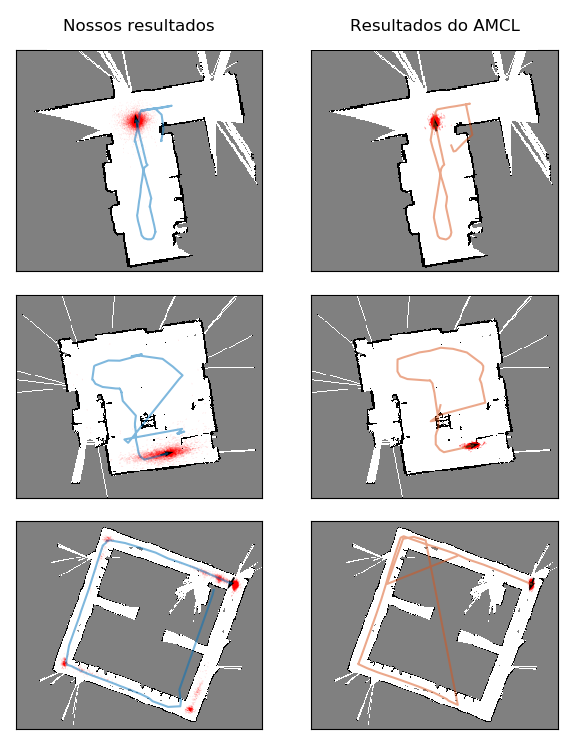 Nossos resultados

Resultados do AMCL