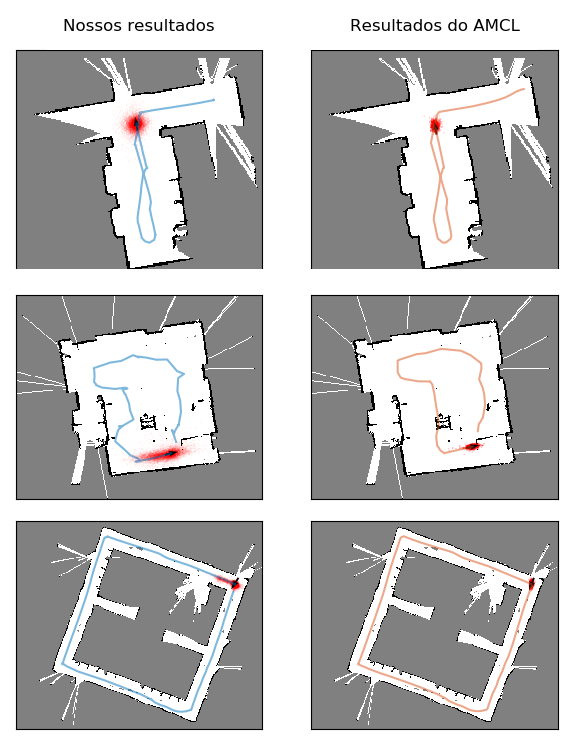 Nossos resultados

Resultados do AMCL