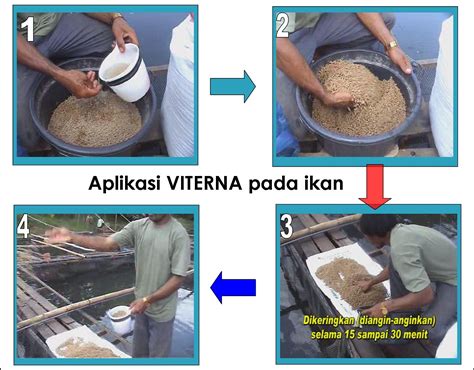 1

2

Aplikasi VITERNA pada ikan

4

3

Dikeringkan (diangin-anginkan) selama 15 sampai 30 menit