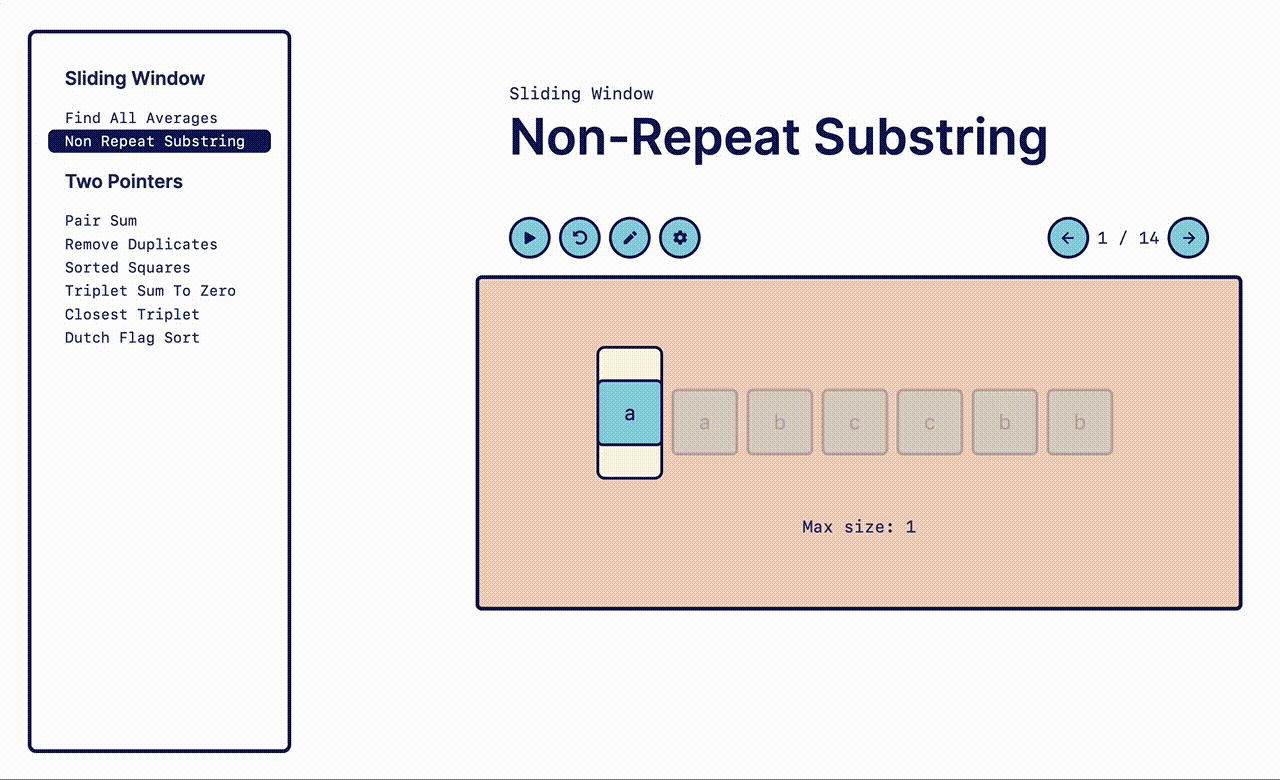 Sliding Window

Find All Averages
Non Repeat Substring

Two Pointers

Pair Sum
Remove Duplicates
Sorted Squares
Triplet Sum To Zero
Closest Triplet
Dutch Flag Sort

Sliding Window

Non-Repeat Substring

1 / 14

a a b c c b b

Max size: 1