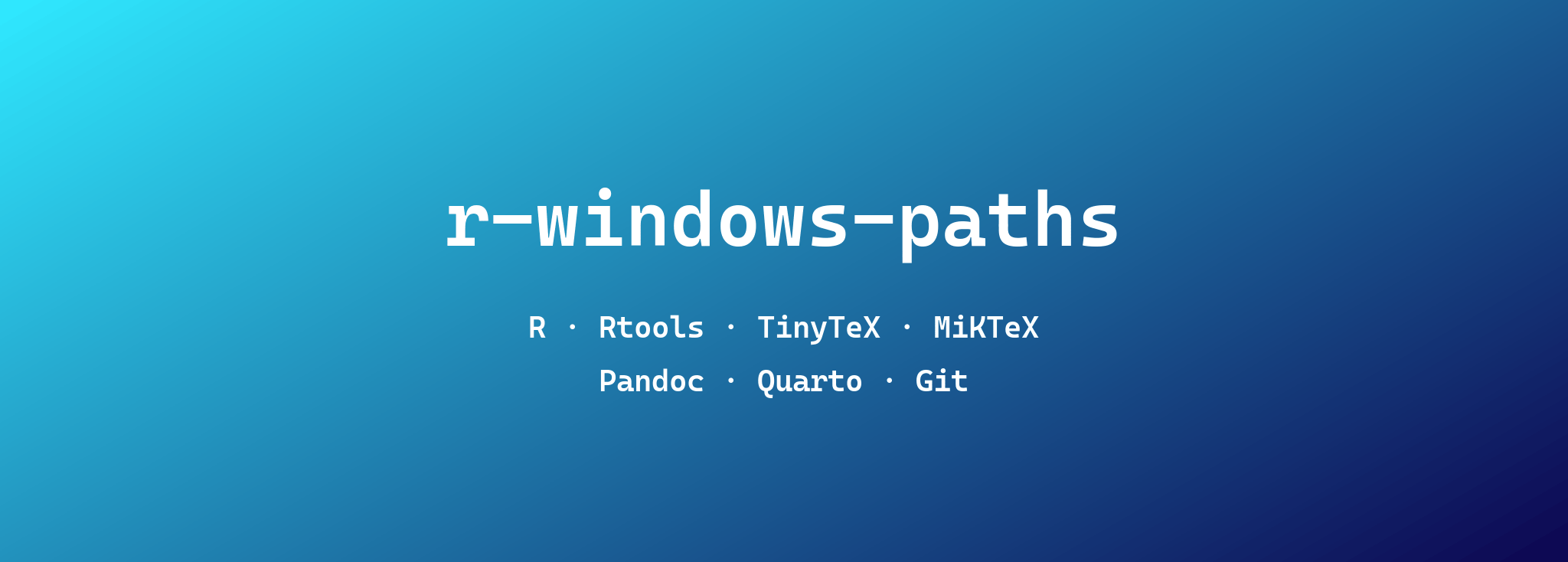 r-windows-paths

R · Rtools · TinyTeX · MiKTeX

Pandoc · Quarto · Git