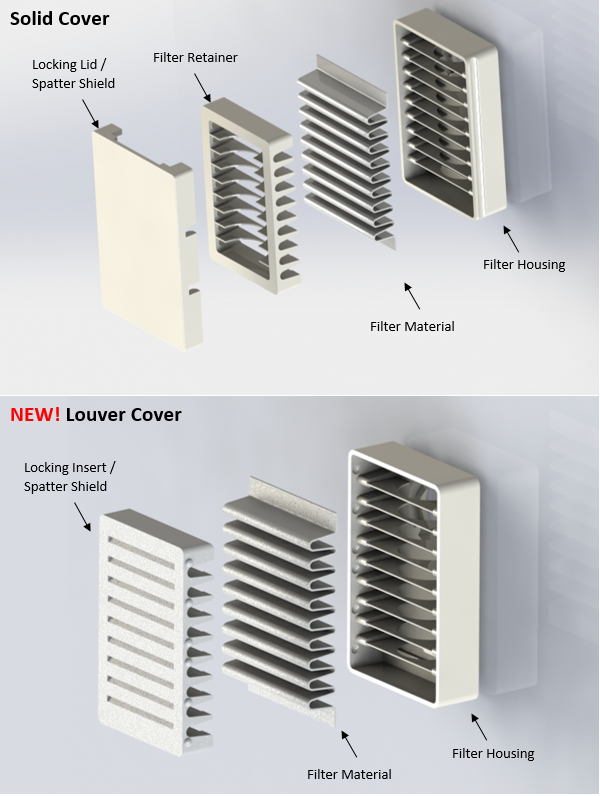 Solid Cover

Locking Lid / Spatter Shield

Filter Retainer

Filter Housing

Filter Material

NEW! Louver Cover

Locking Insert / Spatter Shield

Filter Housing

Filter Material