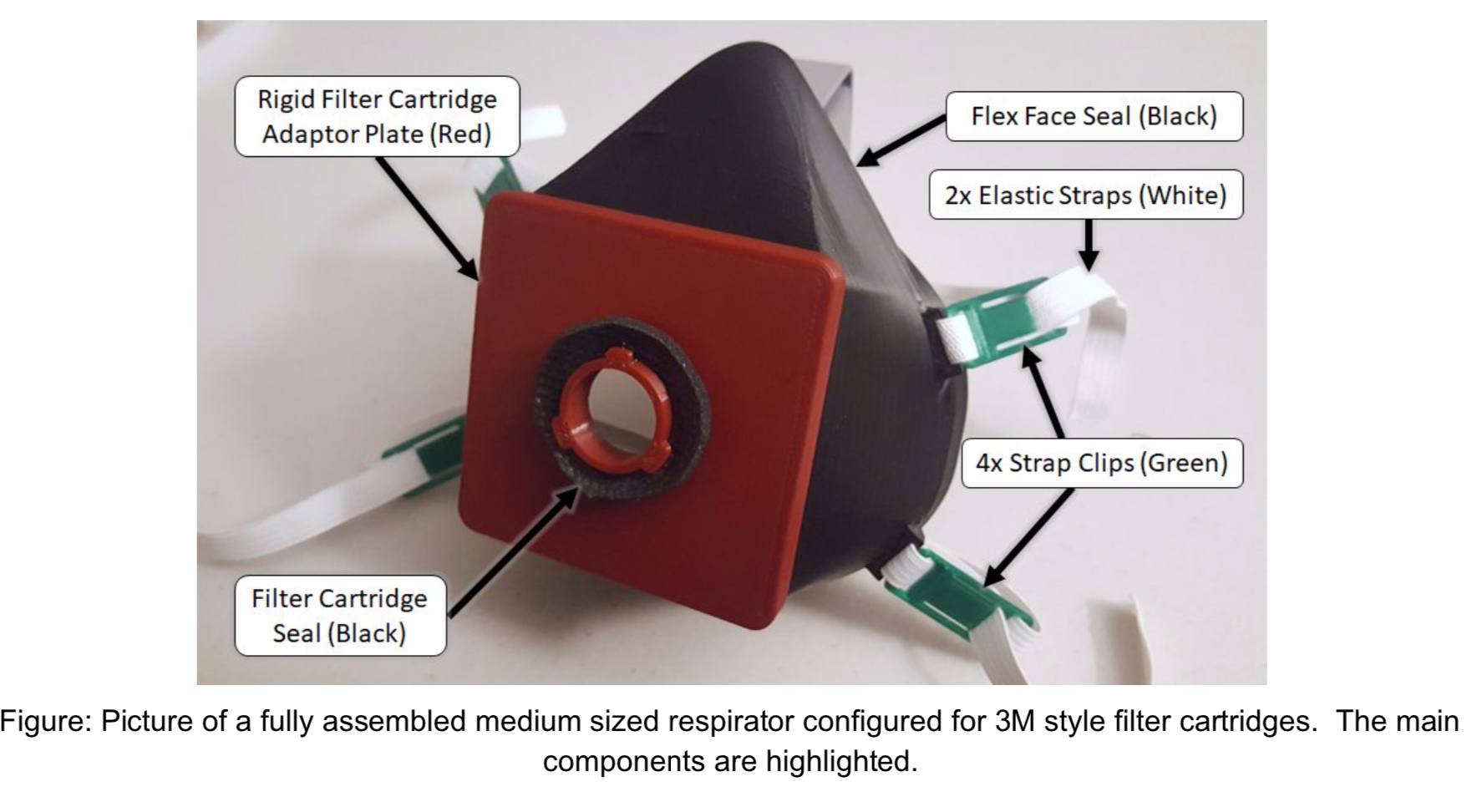 Rigid Filter Cartridge Adaptor Plate (Red)

Flex Face Seal (Black)

2x Elastic Straps (White)

4x Strap Clips (Green)

Filter Cartridge Seal (Black)

Figure: Picture of a fully assembled medium sized respirator configured for 3M style filter cartridges. The main components are highlighted.