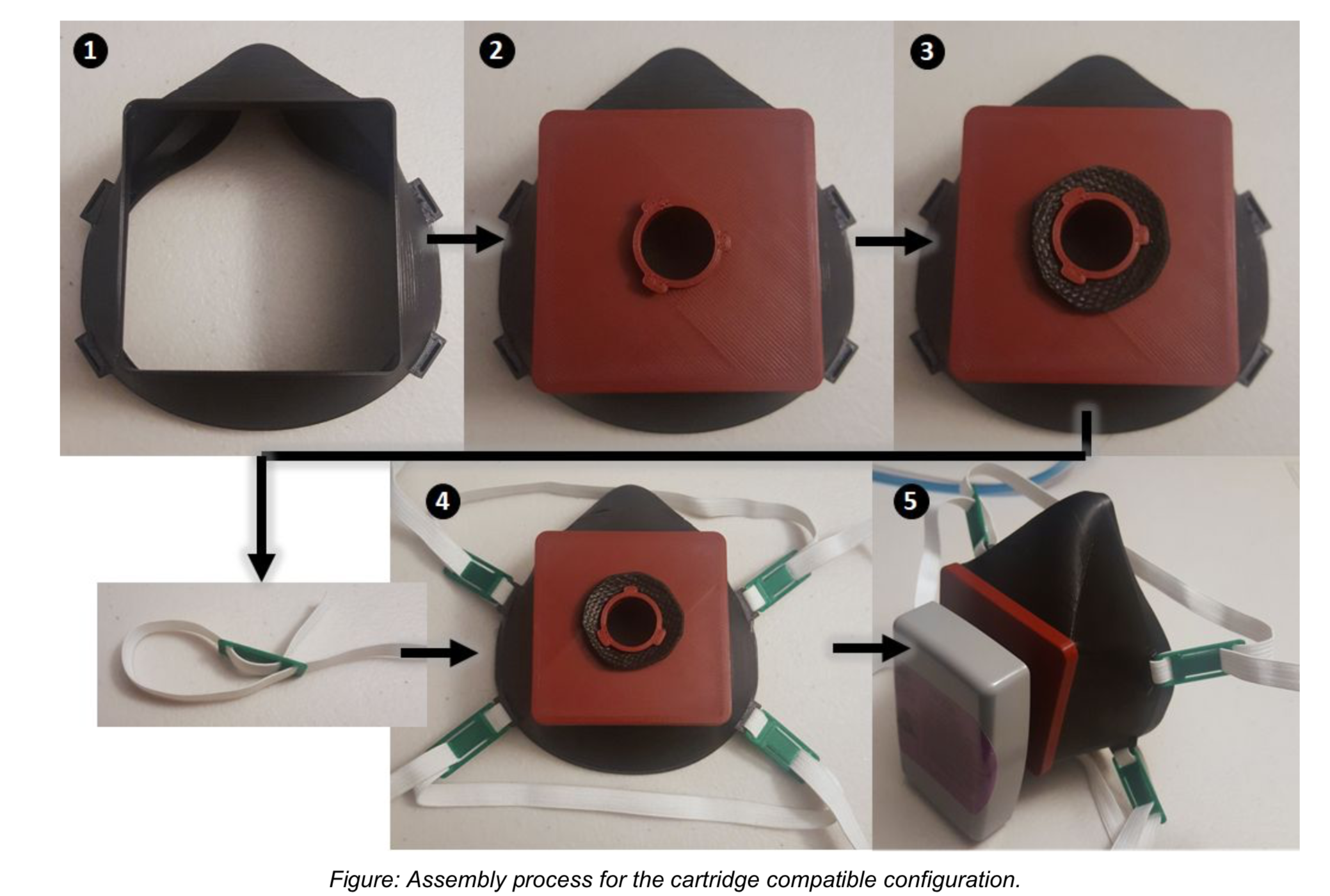 1

2

3

4

5

Figure: Assembly process for the cartridge compatible configuration.