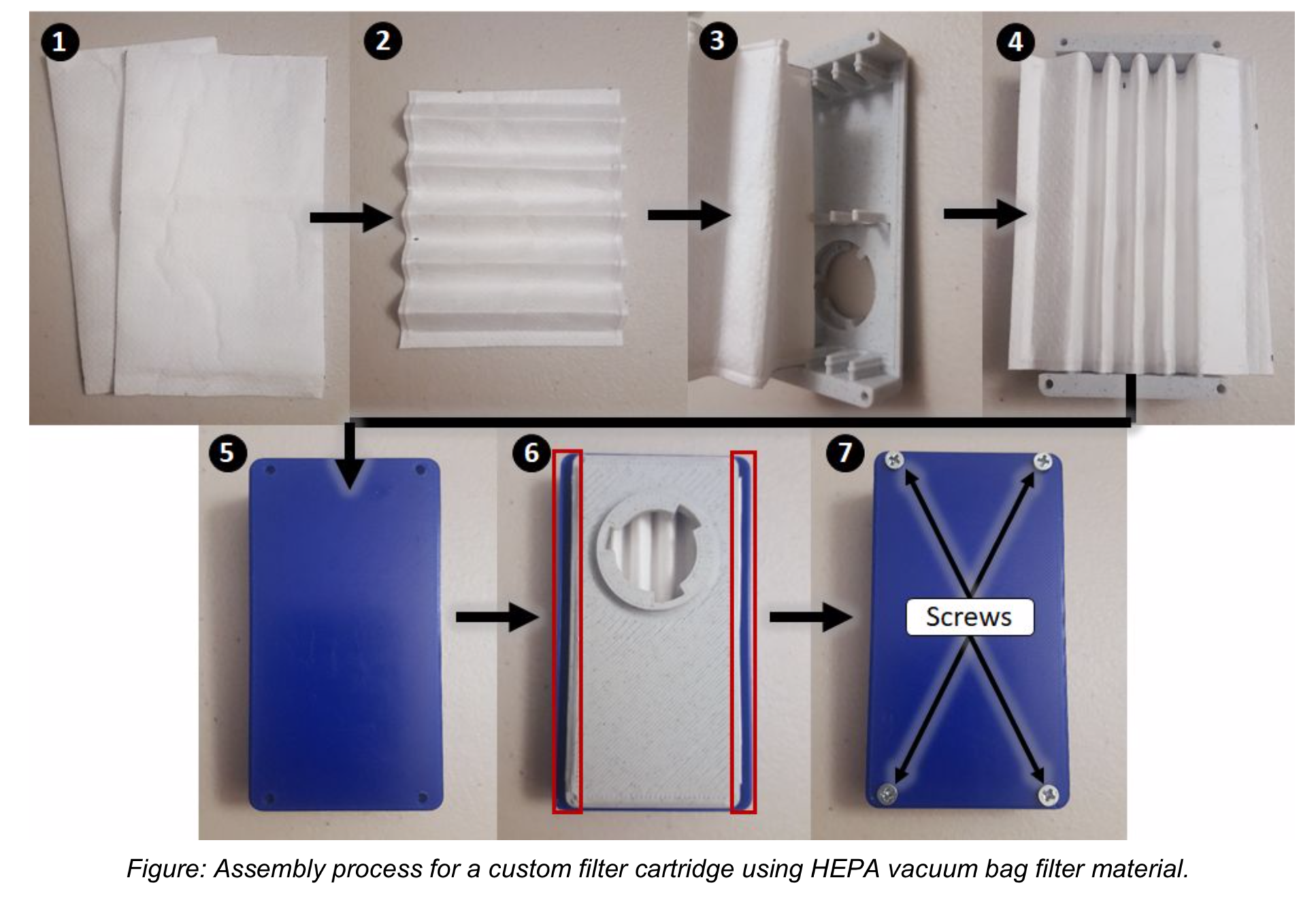 1

2

3

4

5

6

7

Screws

Figure: Assembly process for a custom filter cartridge using HEPA vacuum bag filter material.