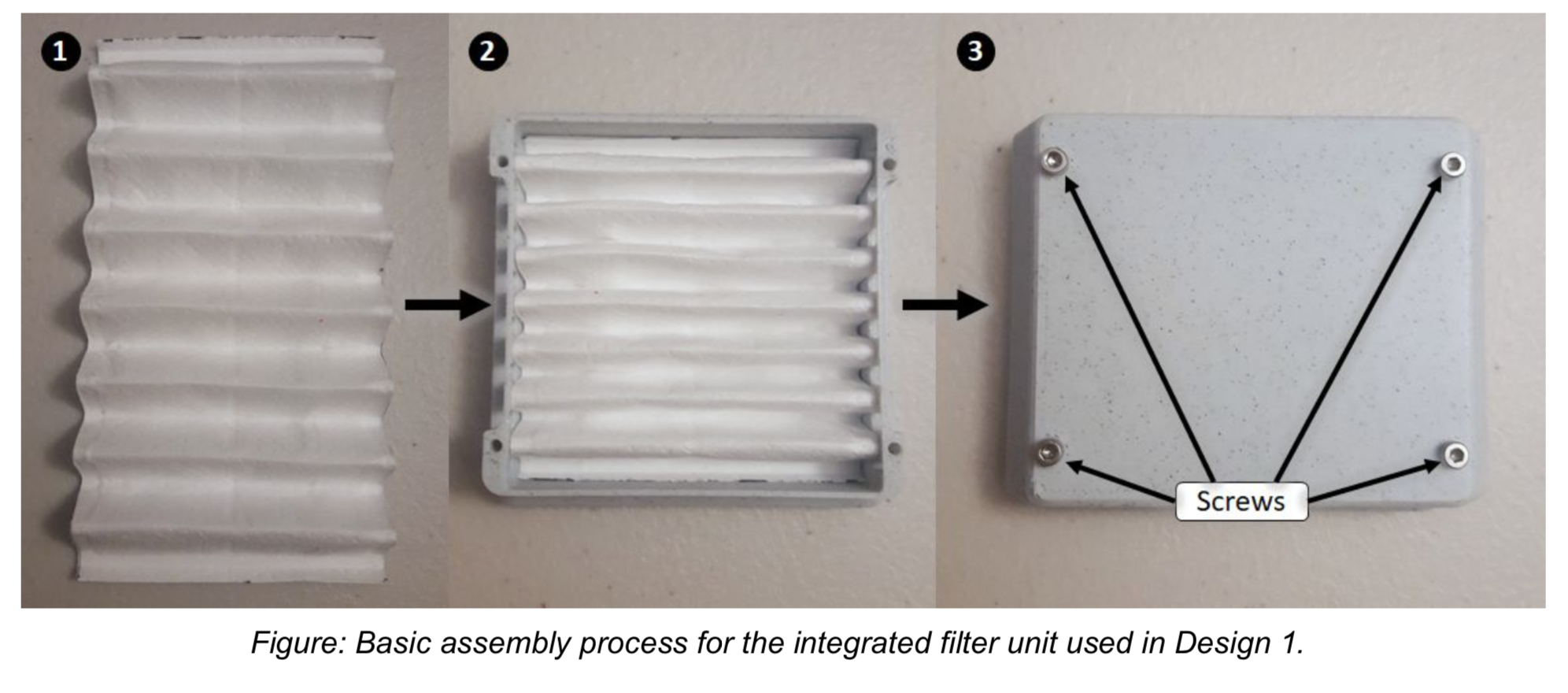 1

2

3

Screws

Figure: Basic assembly process for the integrated filter unit used in Design 1.