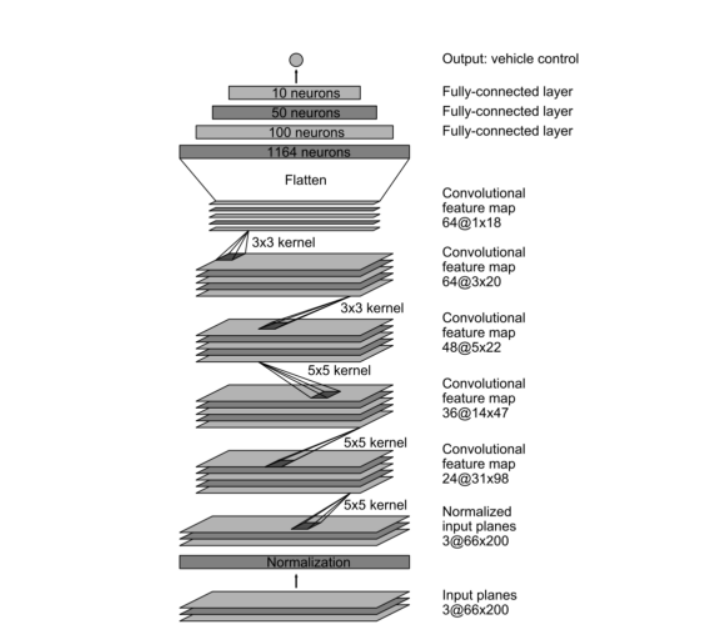 Output: vehicle control

10 neurons
Fully-connected layer

50 neurons
Fully-connected layer

100 neurons
Fully-connected layer

1164 neurons

Flatten

Convolutional feature map 64@1x18

3x3 kernel

Convolutional feature map 64@3x20

3x3 kernel

Convolutional feature map 48@5x22

5x5 kernel

Convolutional feature map 36@14x47

5x5 kernel

Convolutional feature map 24@31x98

5x5 kernel

Normalized input planes 3@66x200

Normalization

Input planes 3@66x200