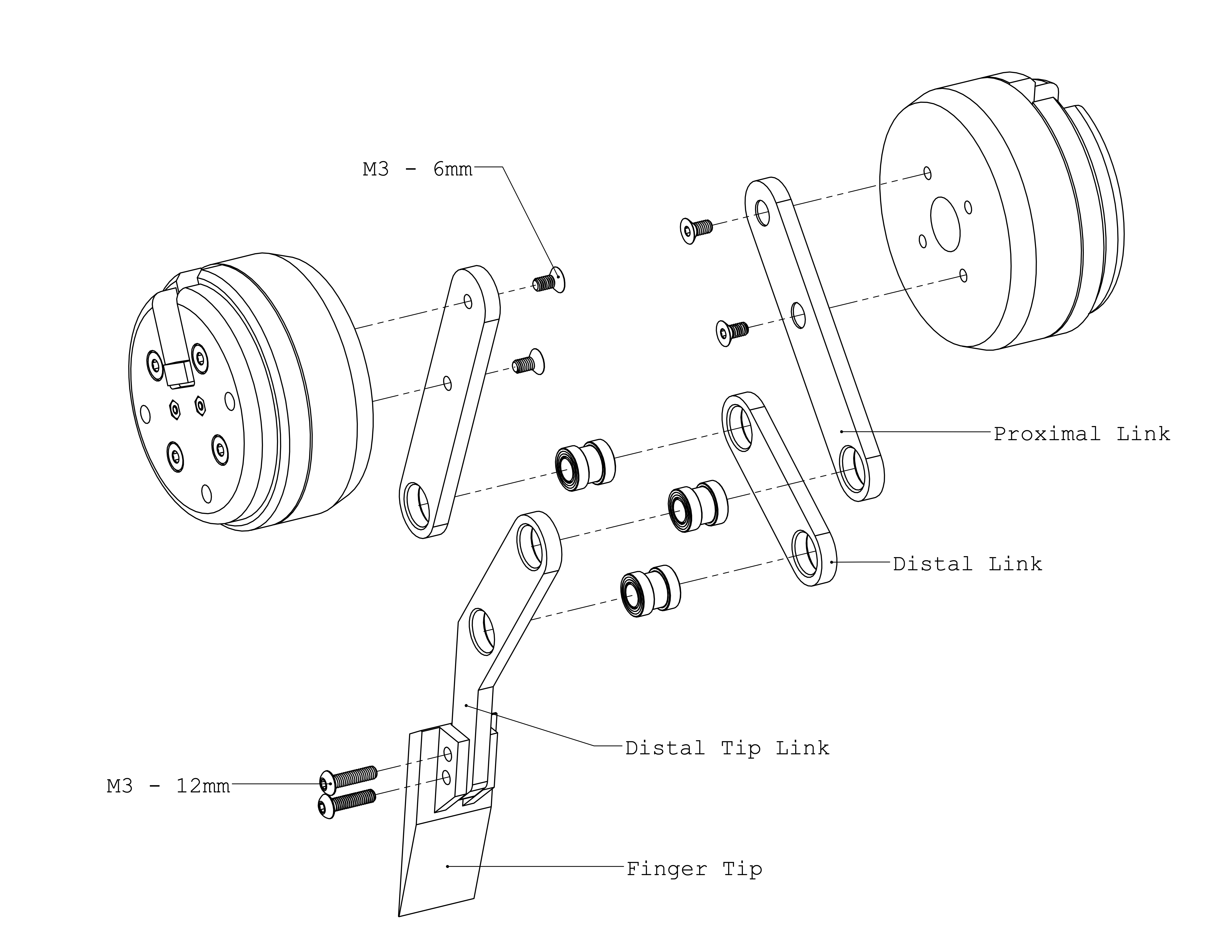 M3 - 6mm

Proximal Link

Distal Link

Distal Tip Link

M3 - 12mm

Finger Tip