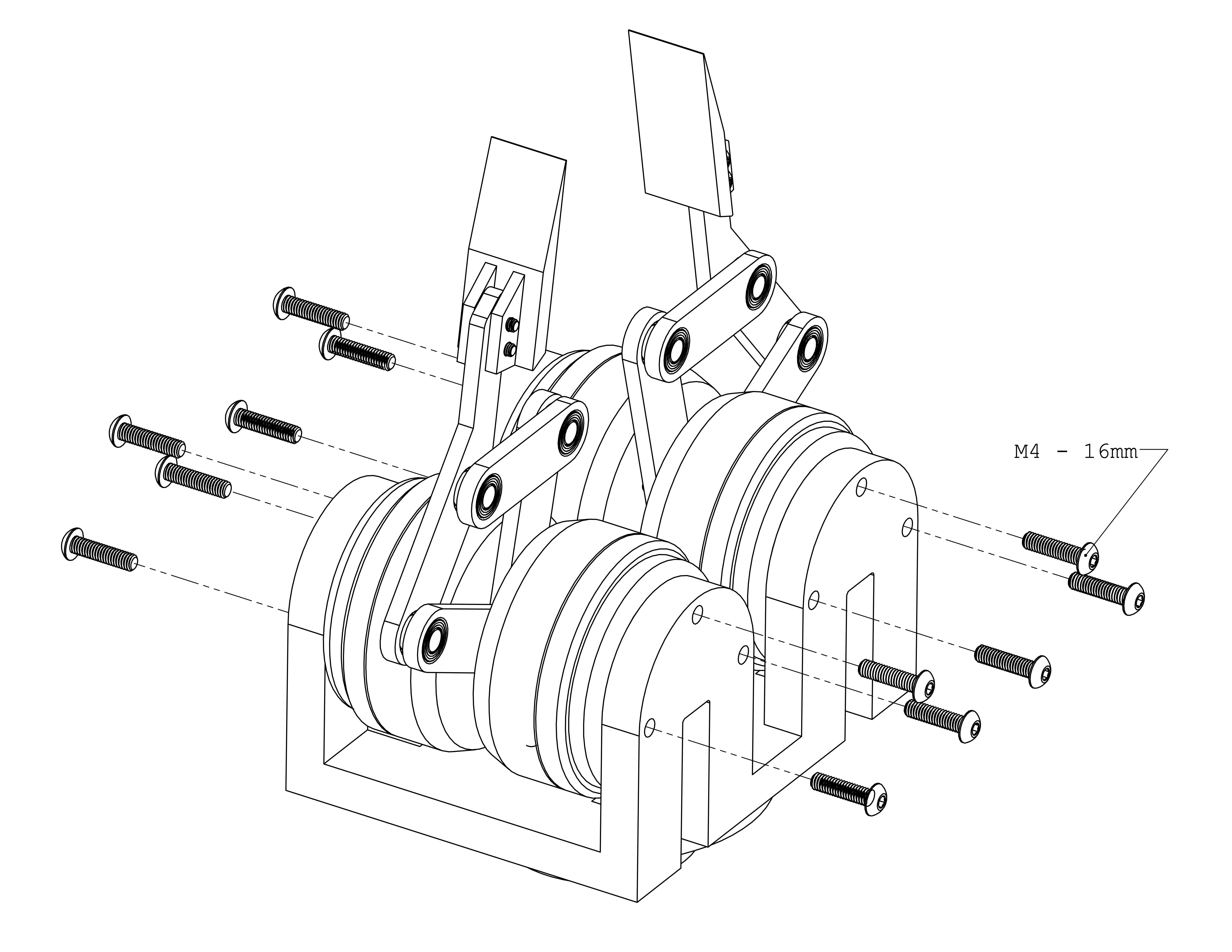 M4 - 16mm