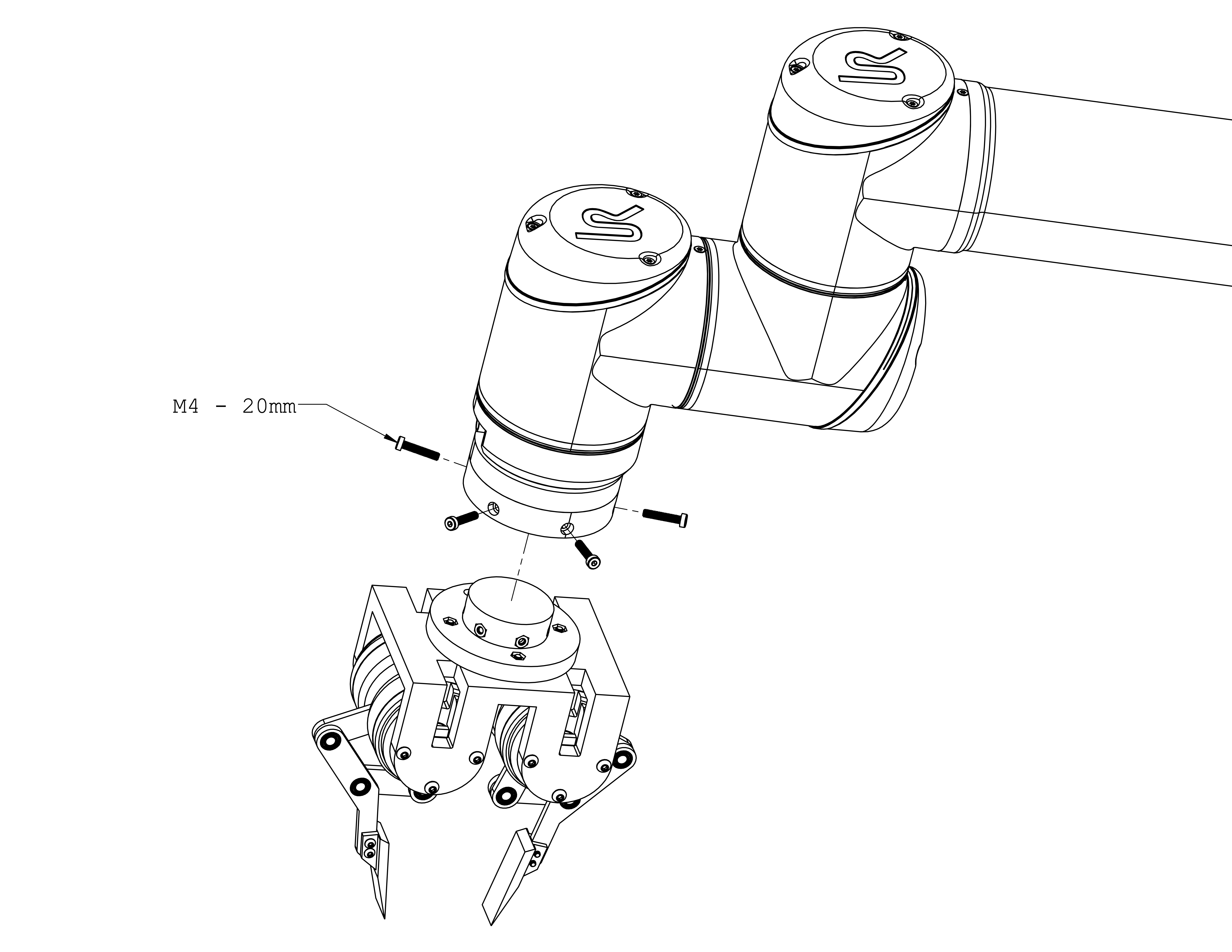 M4 - 20mm