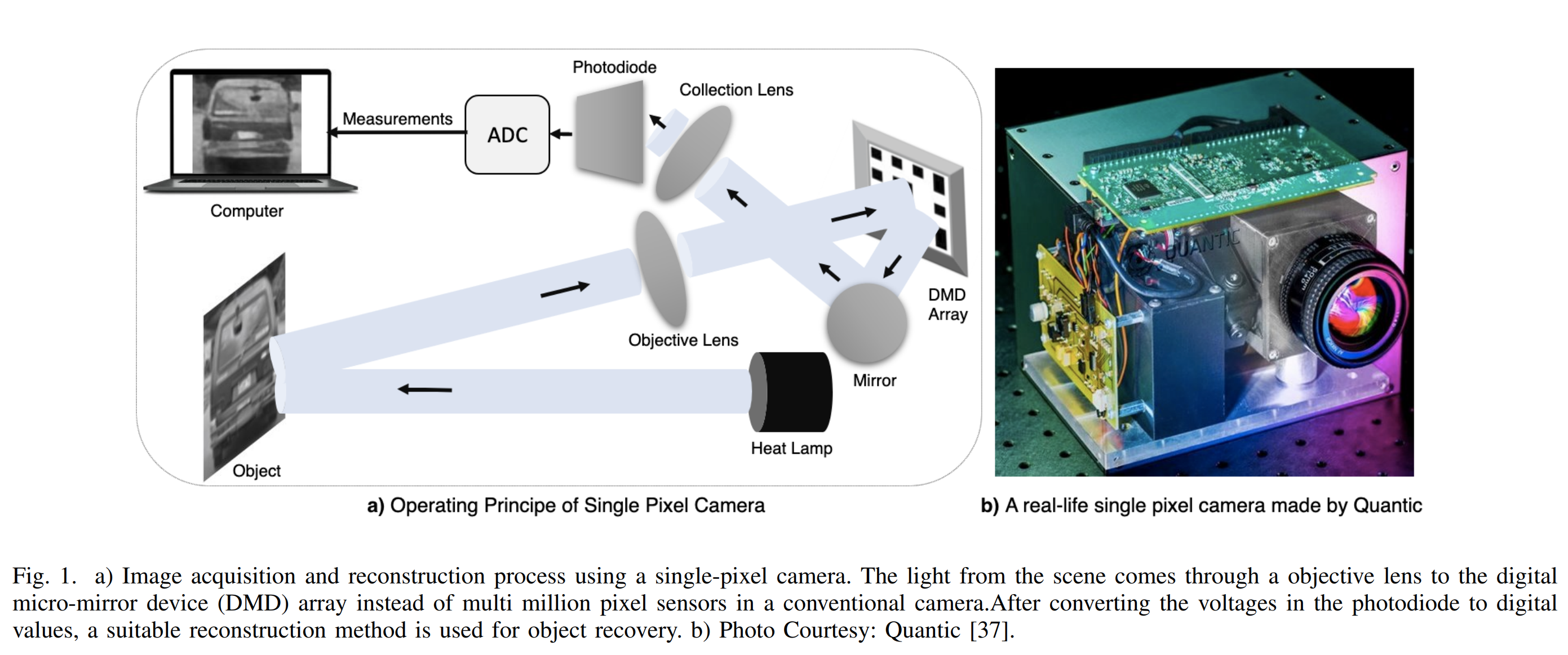 Photodiode

Collection Lens

Measurements

ADC

Computer

DMD Array

Objective Lens

Mirror

Heat Lamp

Object

QUANTIC

a) Operating Principe of Single Pixel Camera

b) A real-life single pixel camera made by Quantic

Fig. 1. a) Image acquisition and reconstruction process using a single-pixel camera. The light from the scene comes through a objective lens to the digital micro-mirror device (DMD) array instead of multi million pixel sensors in a conventional camera.After converting the voltages in the photodiode to digital values, a suitable reconstruction method is used for object recovery. b) Photo Courtesy: Quantic [37].