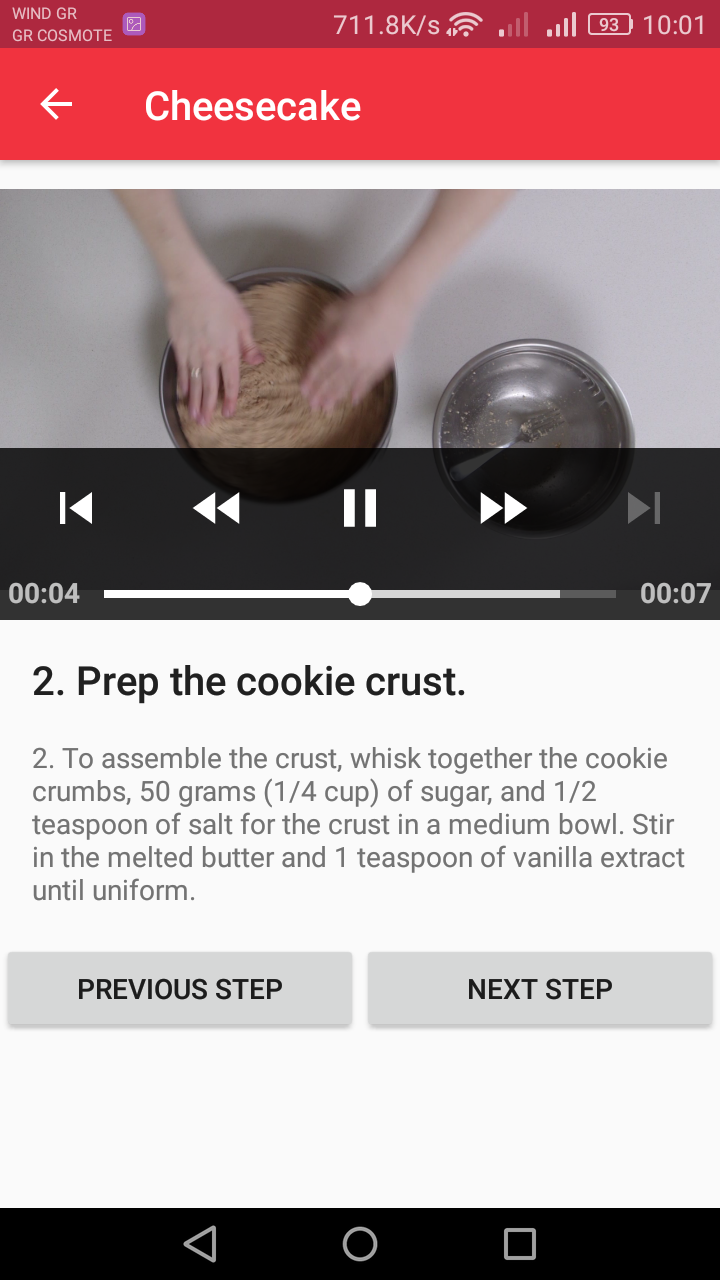 WIND GR
GR COSMOTE
711.8K/s 93 10:01

Cheesecake

00:04
00:07

2. Prep the cookie crust.

2. To assemble the crust, whisk together the cookie crumbs, 50 grams (1/4 cup) of sugar, and 1/2 teaspoon of salt for the crust in a medium bowl. Stir in the melted butter and 1 teaspoon of vanilla extract until uniform.

PREVIOUS STEP
NEXT STEP