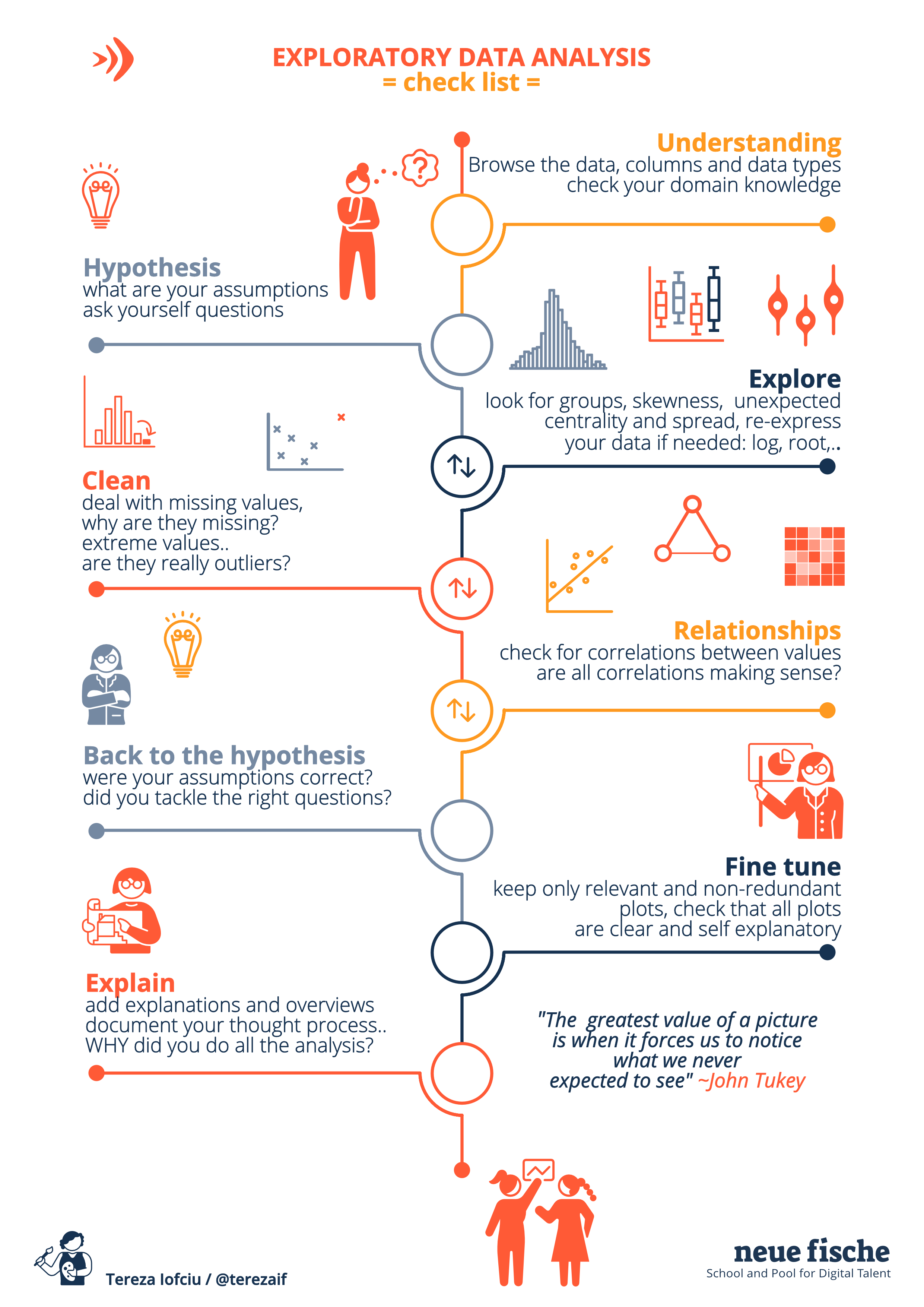 EXPLORATORY DATA ANALYSIS
= check list =

Understanding
Browse the data, columns and data types check your domain knowledge

Hypothesis
what are your assumptions ask yourself questions

Explore
look for groups, skewness, unexpected centrality and spread, re-express your data if needed: log, root,..

Clean
deal with missing values, why are they missing? extreme values.. are they really outliers?

Relationships
check for correlations between values are all correlations making sense?

Back to the hypothesis
were your assumptions correct? did you tackle the right questions?

Fine tune
keep only relevant and non-redundant plots, check that all plots are clear and self explanatory

Explain
add explanations and overviews document your thought process.. WHY did you do all the analysis?

"The greatest value of a picture is when it forces us to notice what we never expected to see" ~John Tukey

Tereza Iofciu / @terezaif

neue fische
School and Pool for Digital Talent