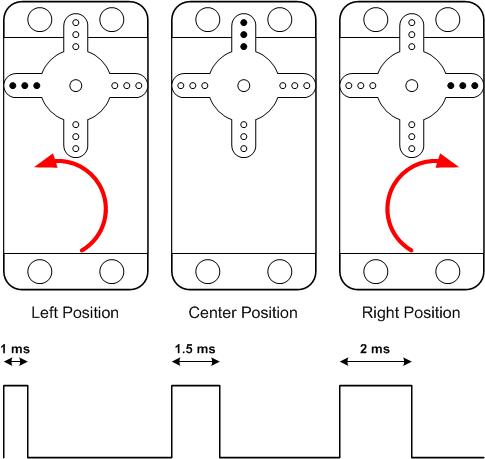 Left Position

Center Position

Right Position

1 ms

1.5 ms

2 ms