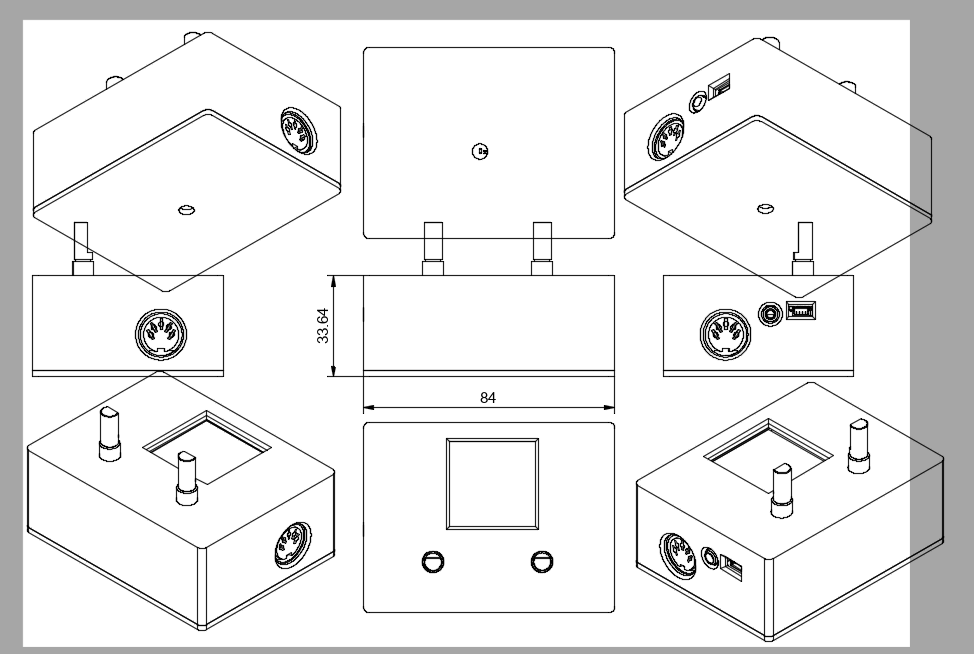 33.64

84