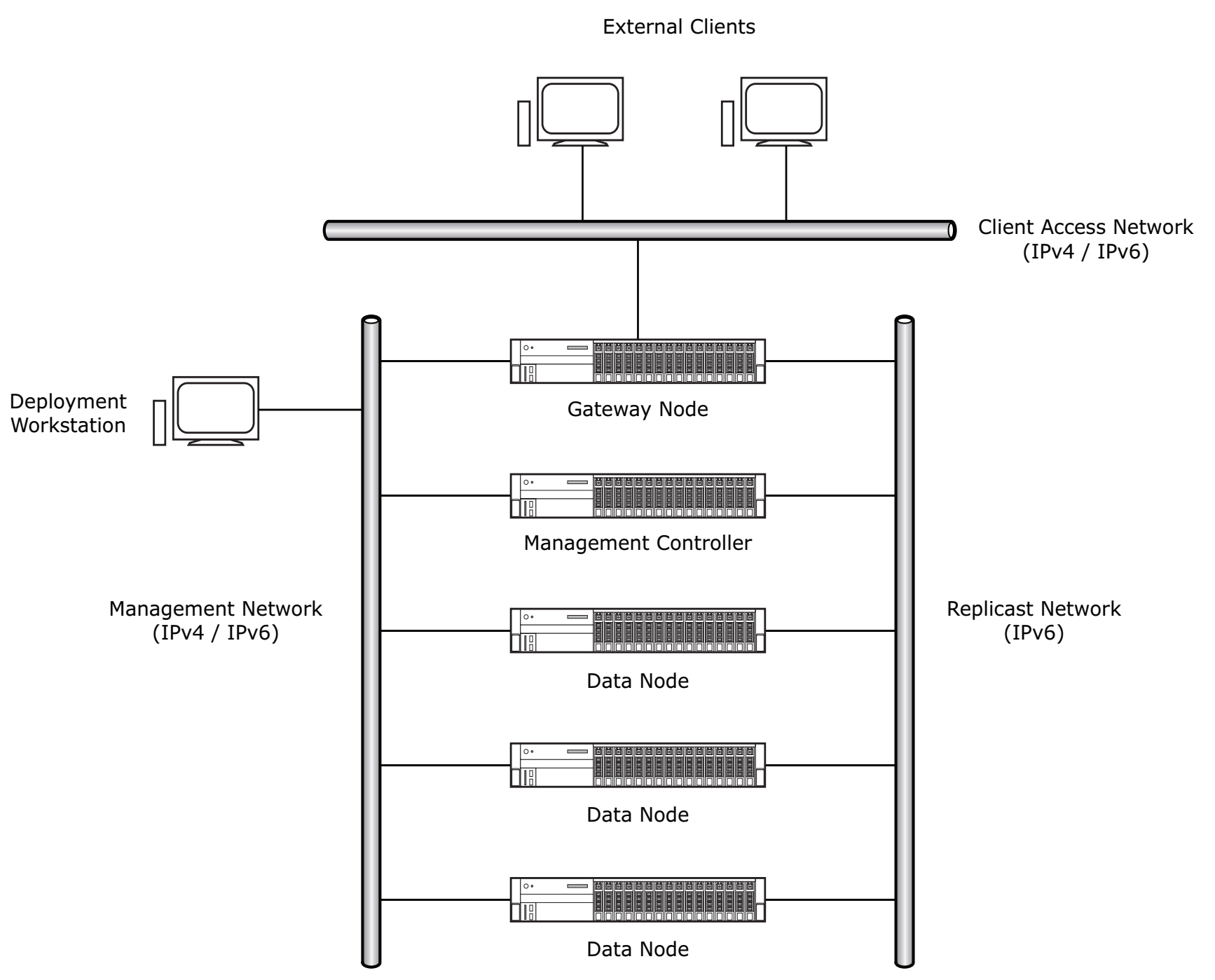 External Clients

Client Access Network
(IPv4 / IPv6)

Deployment
Workstation

Gateway Node

Management Controller

Management Network
(IPv4 / IPv6)

Replicast Network
(IPv6)

Data Node

Data Node

Data Node