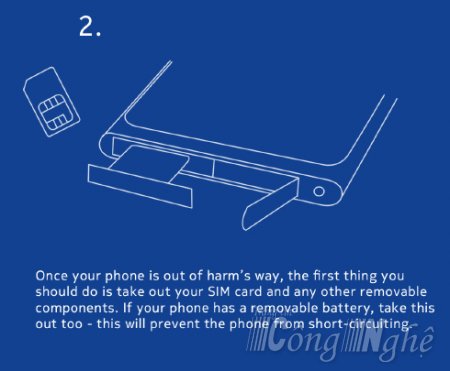 2.

Once your phone is out of harm's way, the first thing you should do is take out your SIM card and any other removable components. If your phone has a removable battery, take this out too - this will prevent the phone from short-circuiting.

Công Nghệ