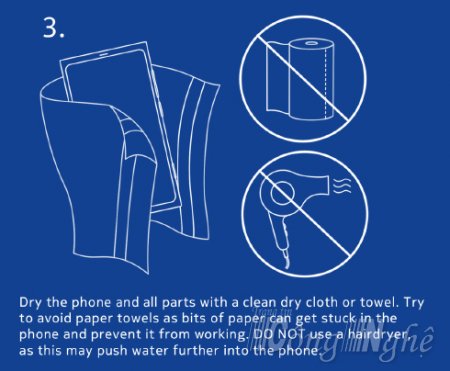 3.

Dry the phone and all parts with a clean dry cloth or towel. Try to avoid paper towels as bits of paper can get stuck in the phone and prevent it from working. DO NOT use a hairdryer, as this may push water further into the phone.

Trang tin Công Nghệ