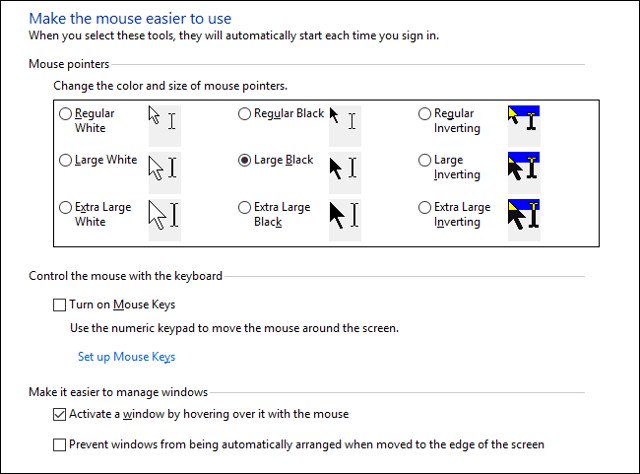 Make the mouse easier to use
When you select these tools, they will automatically start each time you sign in.

Mouse pointers

Change the color and size of mouse pointers.

Regular White
Regular Black
Regular Inverting
Large White
Large Black
Large Inverting
Extra Large White
Extra Large Black
Extra Large Inverting

Control the mouse with the keyboard

Turn on Mouse Keys

Use the numeric keypad to move the mouse around the screen.

Set up Mouse Keys

Make it easier to manage windows

Activate a window by hovering over it with the mouse

Prevent windows from being automatically arranged when moved to the edge of the screen