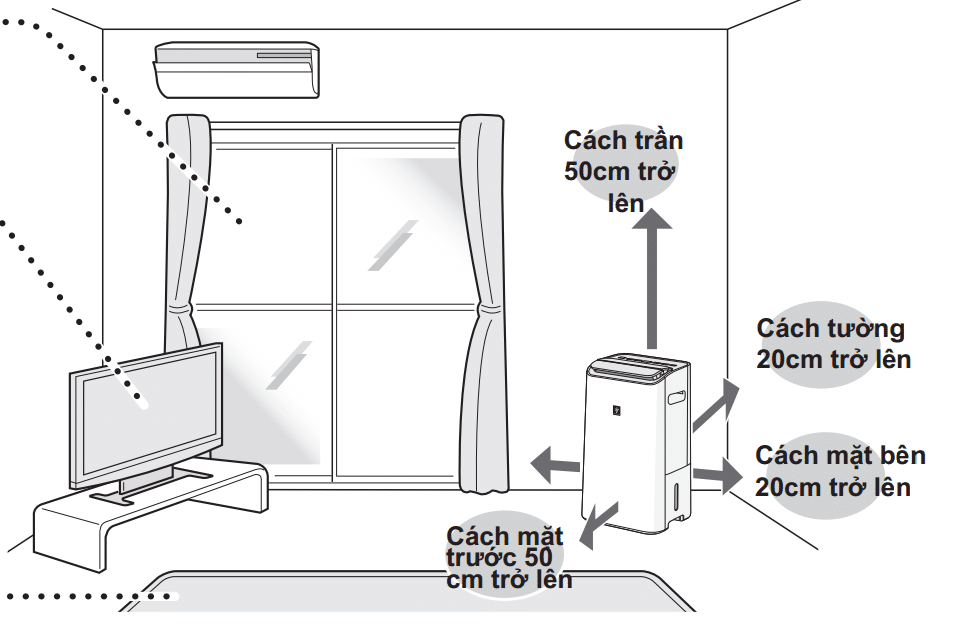 Cách trần 50cm trở lên

Cách tường 20cm trở lên

Cách mặt bên 20cm trở lên

Cách mặt trước 50 cm trở lên