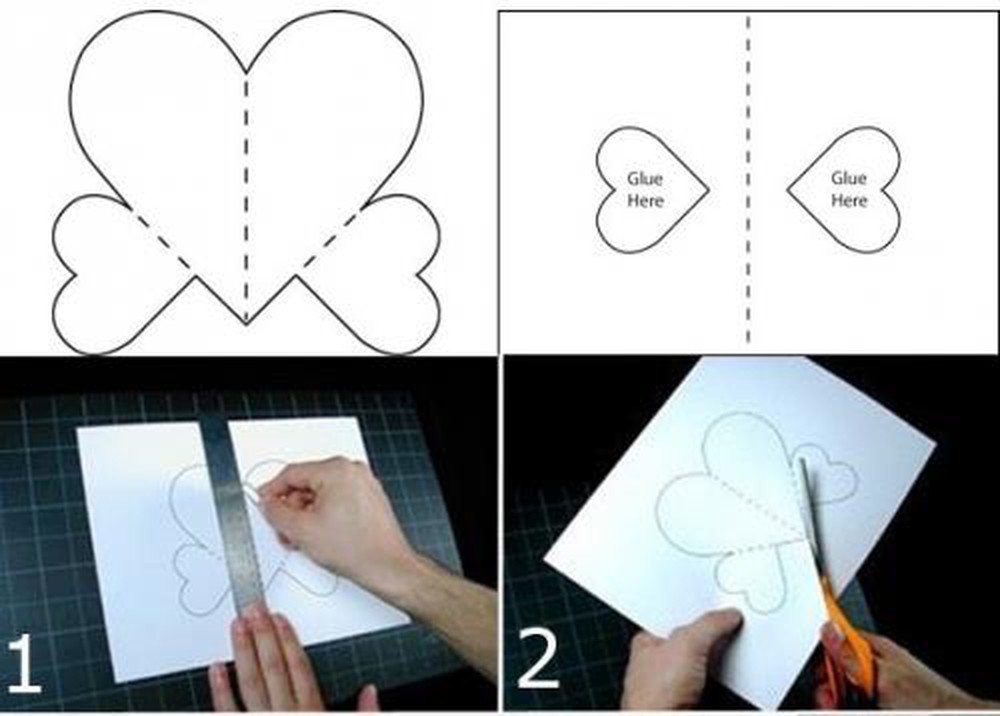 Glue Here

Glue Here

1

2