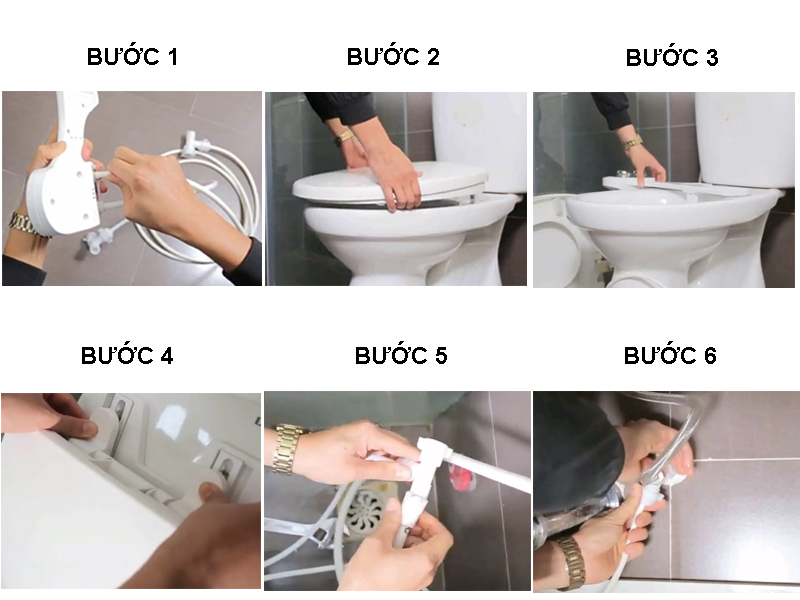 BƯỚC 1

BƯỚC 2

BƯỚC 3

BƯỚC 4

BƯỚC 5

BƯỚC 6