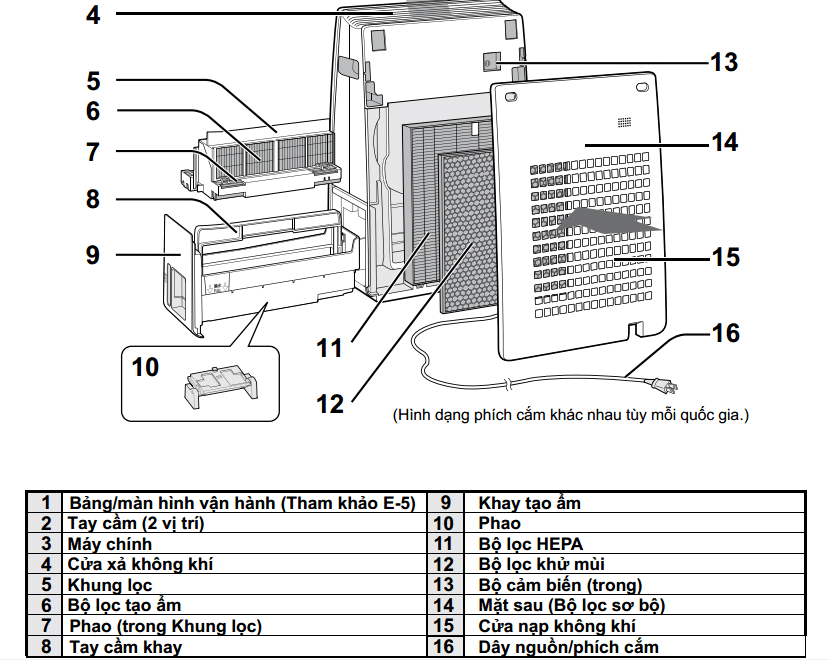 4
5
6
7
8
9
10
11
12
13
14
15
16

(Hình dạng phích cắm khác nhau tùy mỗi quốc gia.)

| 1 | Bảng/màn hình vận hành (Tham khảo E-5) | 9 | Khay tạo ẩm |
|---|---|---|---|
| 2 | Tay cầm (2 vị trí) | 10 | Phao |
| 3 | Máy chính | 11 | Bộ lọc HEPA |
| 4 | Cửa xả không khí | 12 | Bộ lọc khử mùi |
| 5 | Khung lọc | 13 | Bộ cảm biến (trong) |
| 6 | Bộ lọc tạo ẩm | 14 | Mặt sau (Bộ lọc sơ bộ) |
| 7 | Phao (trong Khung lọc) | 15 | Cửa nạp không khí |
| 8 | Tay cầm khay | 16 | Dây nguồn/phích cắm |