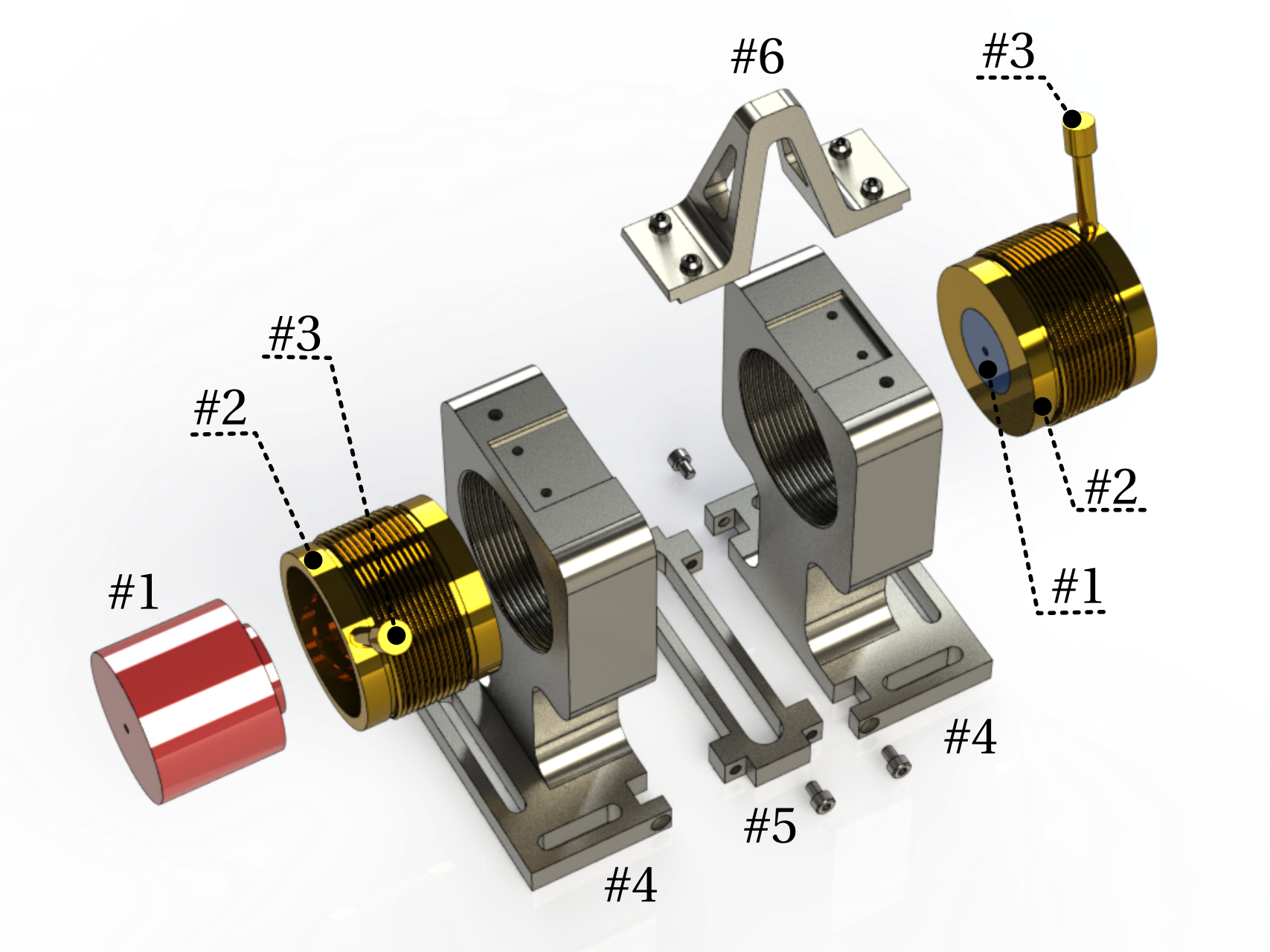 #6

#3

#3

#2

#2

#1

#1

#4

#5

#4