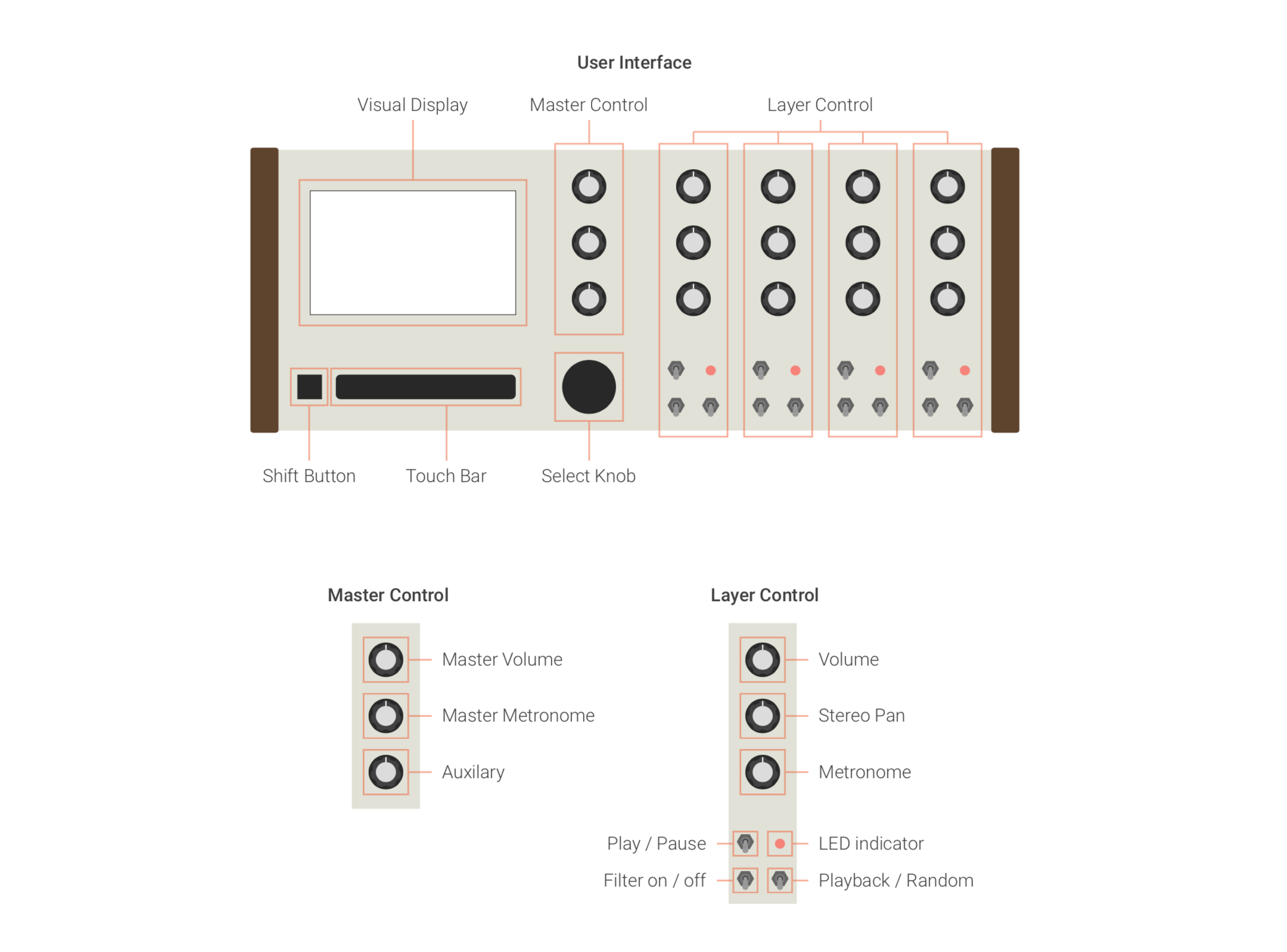 User Interface

Visual Display
Master Control
Layer Control

Shift Button
Touch Bar
Select Knob

Master Control

Master Volume
Master Metronome
Auxilary

Layer Control

Volume
Stereo Pan
Metronome

Play / Pause
LED indicator
Filter on / off
Playback / Random