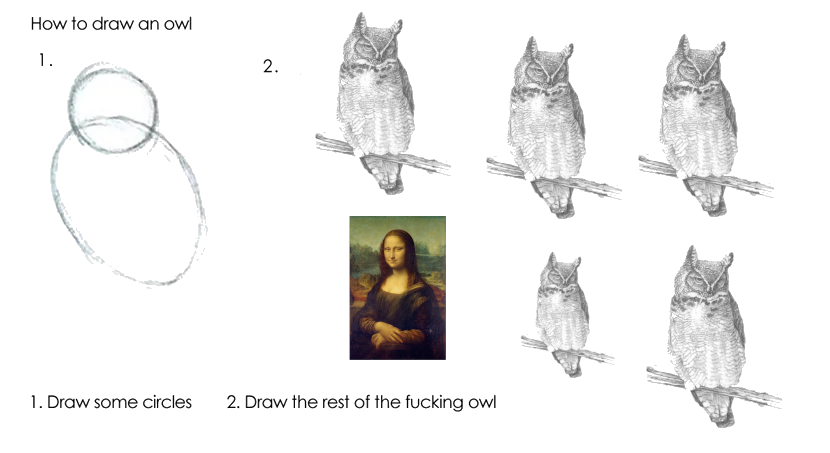 How to draw an owl

1.

2.

1. Draw some circles

2. Draw the rest of the fucking owl