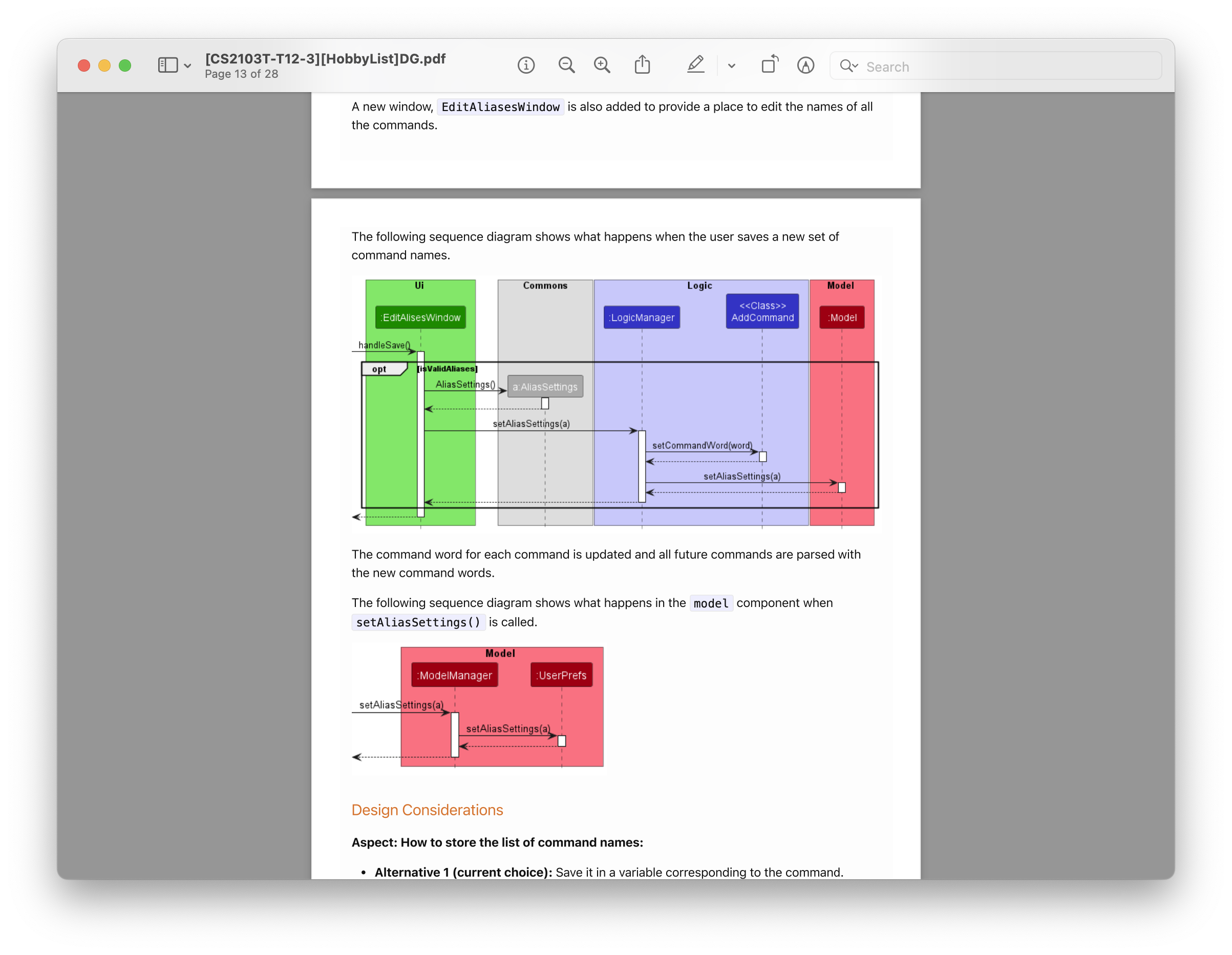 [CS2103T-T12-3][HobbyList]DG.pdf
Page 13 of 28

Search

A new window, EditAliasesWindow is also added to provide a place to edit the names of all the commands.

The following sequence diagram shows what happens when the user saves a new set of command names.

Ui
Commons
Logic
Model
:EditAlisesWindow
:LogicManager
<<Class>> AddCommand
:Model
handleSave()
opt
[isValidAliases]
AliasSettings()
a:AliasSettings
setAliasSettings(a)
setCommandWord(word)
setAliasSettings(a)

The command word for each command is updated and all future commands are parsed with the new command words.

The following sequence diagram shows what happens in the model component when setAliasSettings() is called.

Model
:ModelManager
:UserPrefs
setAliasSettings(a)
setAliasSettings(a)

Design Considerations

Aspect: How to store the list of command names:

• Alternative 1 (current choice): Save it in a variable corresponding to the command.