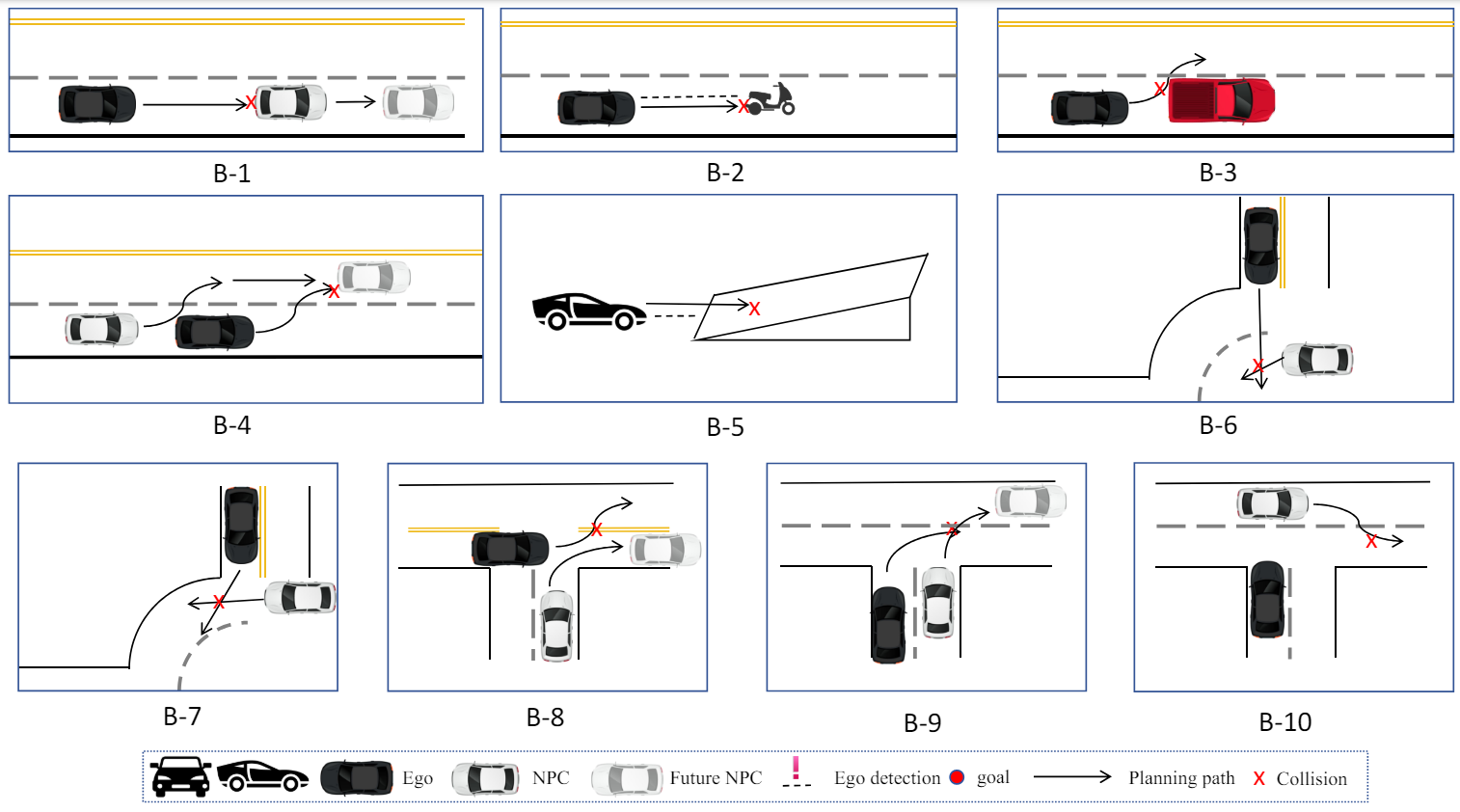 X
B-1

X
B-2

X
B-3

X
B-4

X
B-5

X
B-6

X
B-7

X
B-8

X
B-9

X
B-10

Ego NPC Future NPC Ego detection goal Planning path X Collision