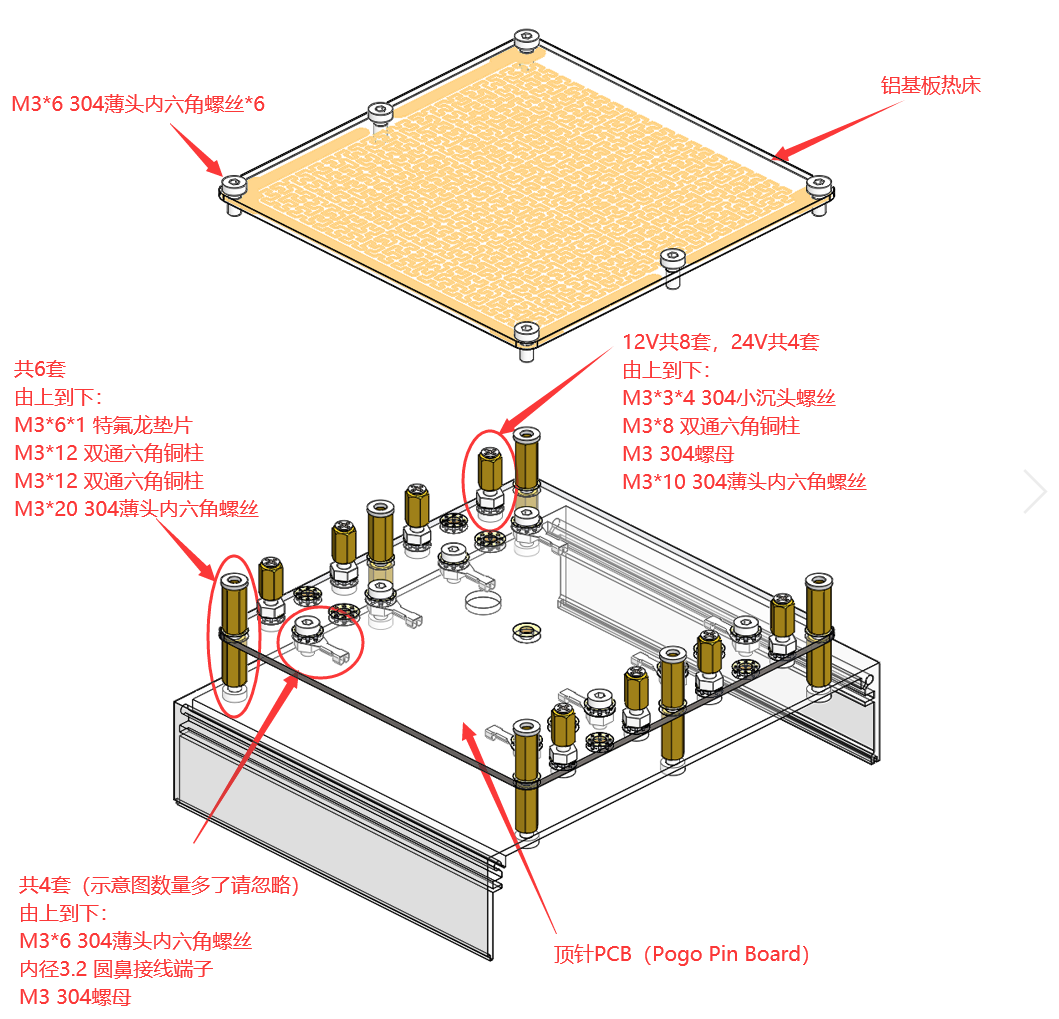 M3*6 304薄头内六角螺丝*6

铝基板热床

共6套
由上到下:
M3*6*1 特氟龙垫片
M3*12 双通六角铜柱
M3*12 双通六角铜柱
M3*20 304薄头内六角螺丝

12V共8套，24V共4套
由上到下:
M3*3*4 304小沉头螺丝
M3*8 双通六角铜柱
M3 304螺母
M3*10 304薄头内六角螺丝

共4套（示意图数量多了请忽略）
由上到下:
M3*6 304薄头内六角螺丝
内径3.2 圆鼻接线端子
M3 304螺母

顶针PCB（Pogo Pin Board）