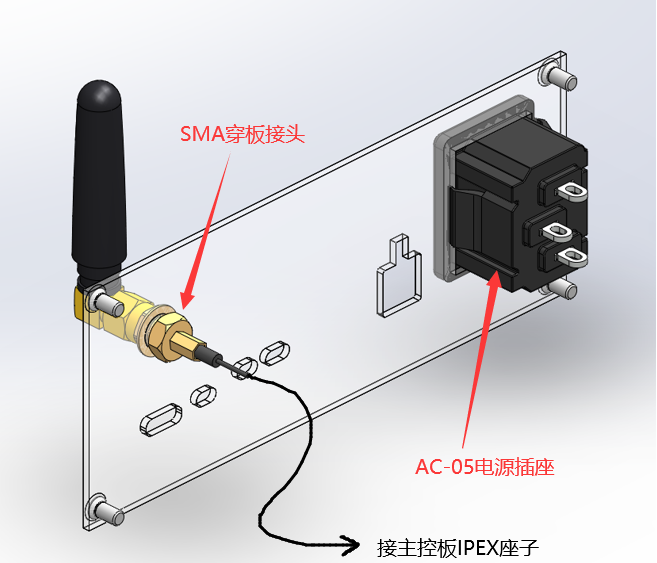 SMA穿板接头

AC-05电源插座

接主控板IPEX座子