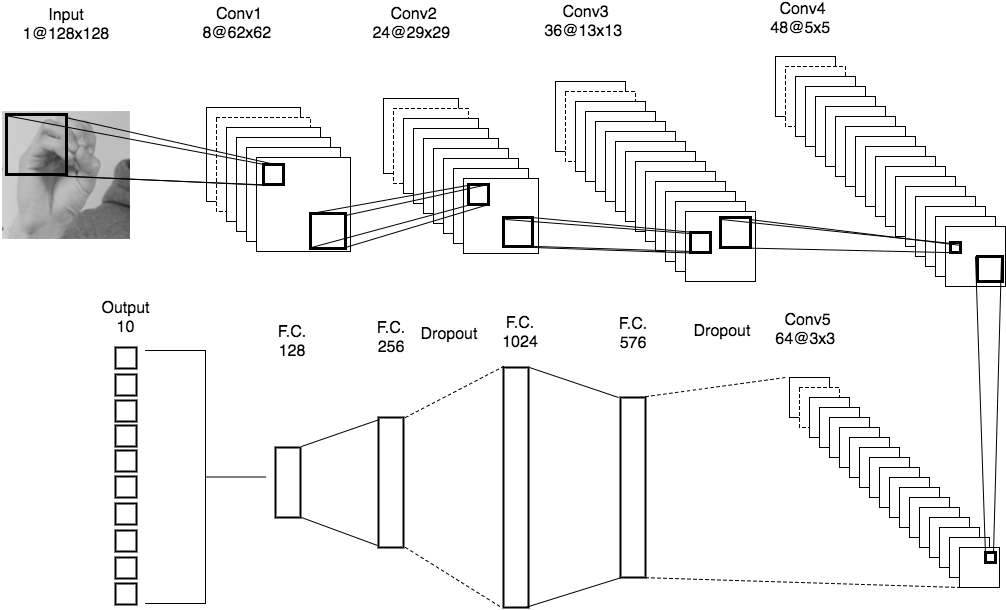 Input
1@128x128

Conv1
8@62x62

Conv2
24@29x29

Conv3
36@13x13

Conv4
48@5x5

Output
10

F.C.
128

F.C.
256

Dropout

F.C.
1024

F.C.
576

Dropout

Conv5
64@3x3