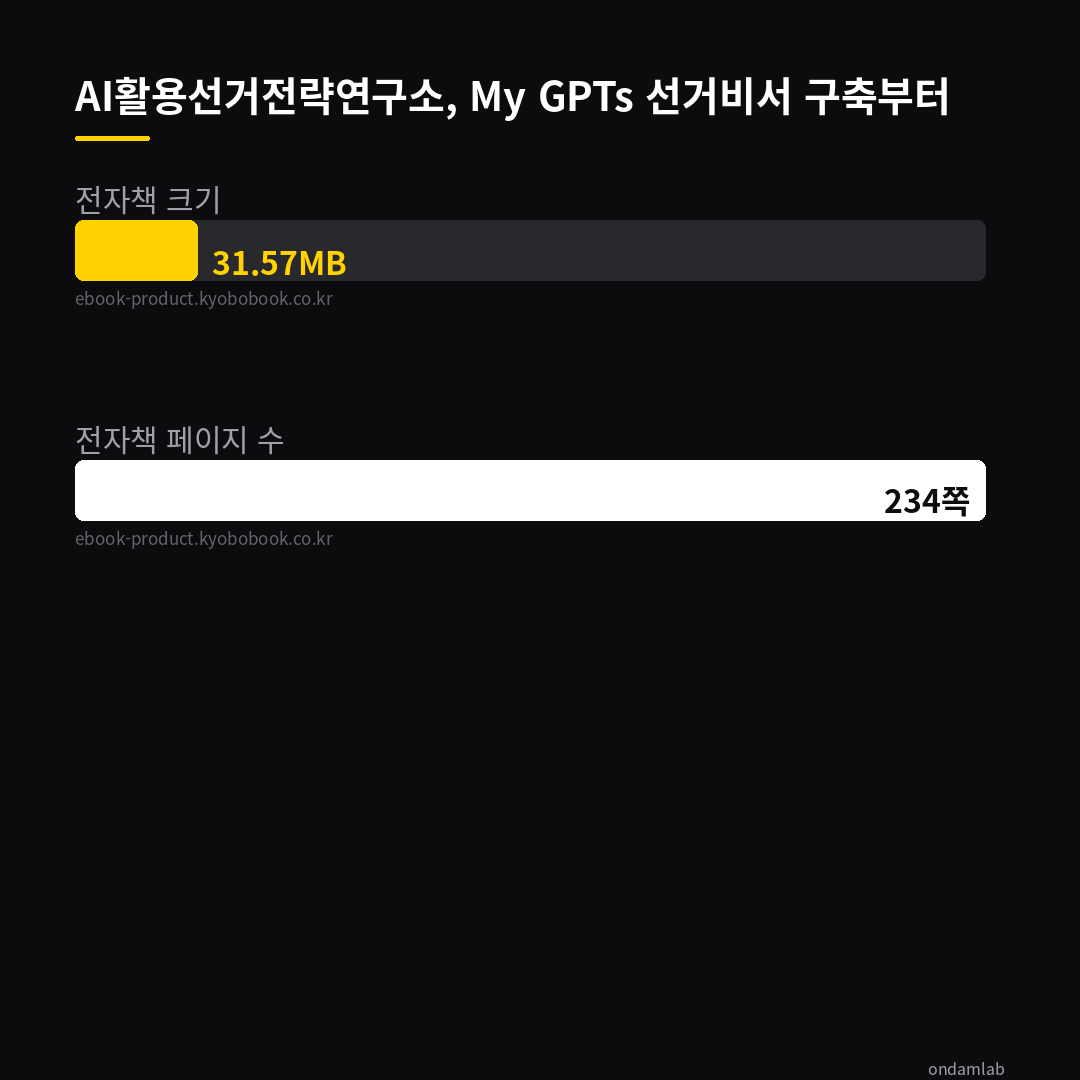 AI활용선거전략연구소, My GPTs 선거비서 구축부터

전자책 크기

31.57MB

ebook-product.kyobobook.co.kr

전자책 페이지 수

234쪽

ebook-product.kyobobook.co.kr

ondamlab