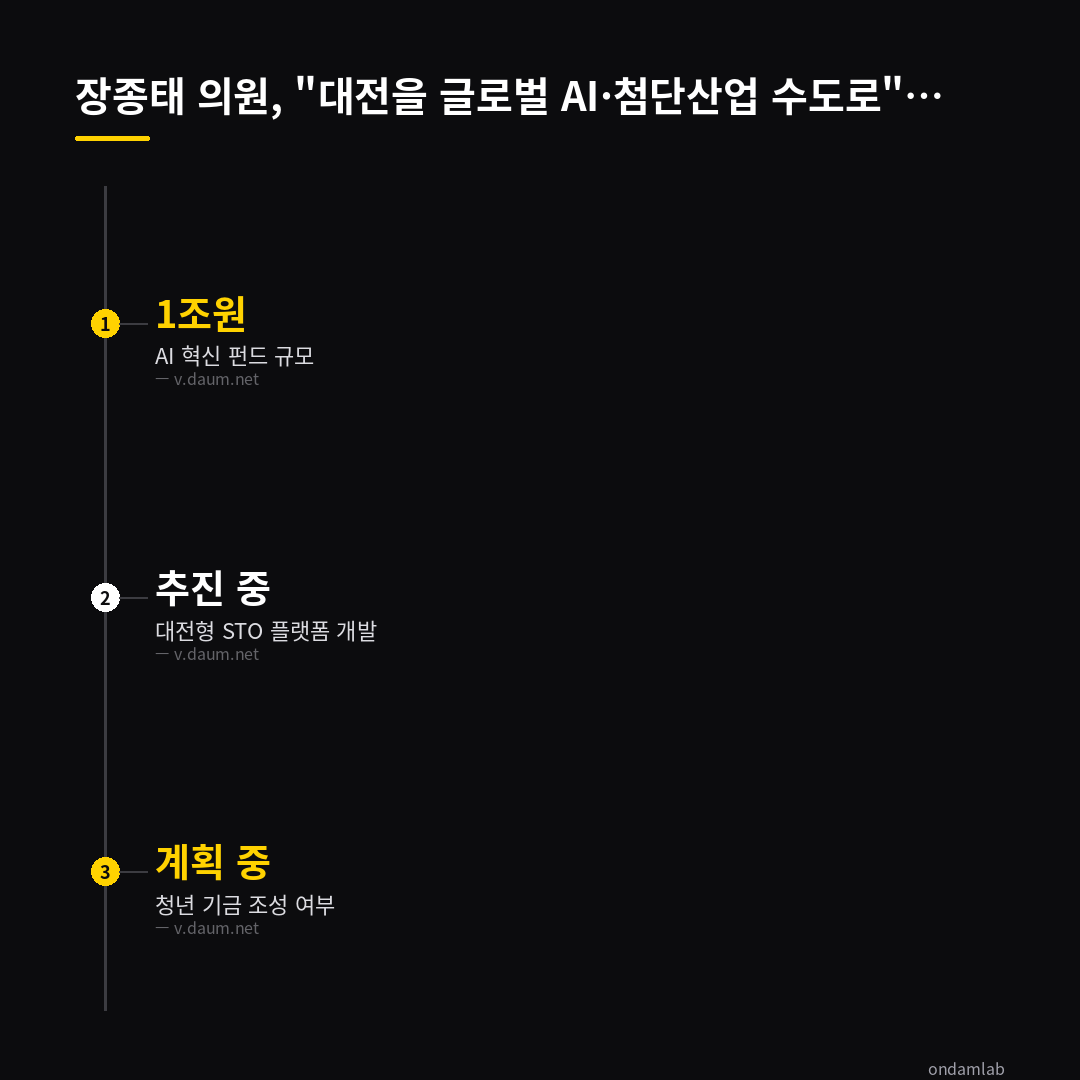 장종태 의원, "대전을 글로벌 AI·첨단산업 수도로"…

1

1조원

AI 혁신 펀드 규모

— v.daum.net

2

추진 중

대전형 STO 플랫폼 개발

— v.daum.net

3

계획 중

청년 기금 조성 여부

— v.daum.net

ondamlab