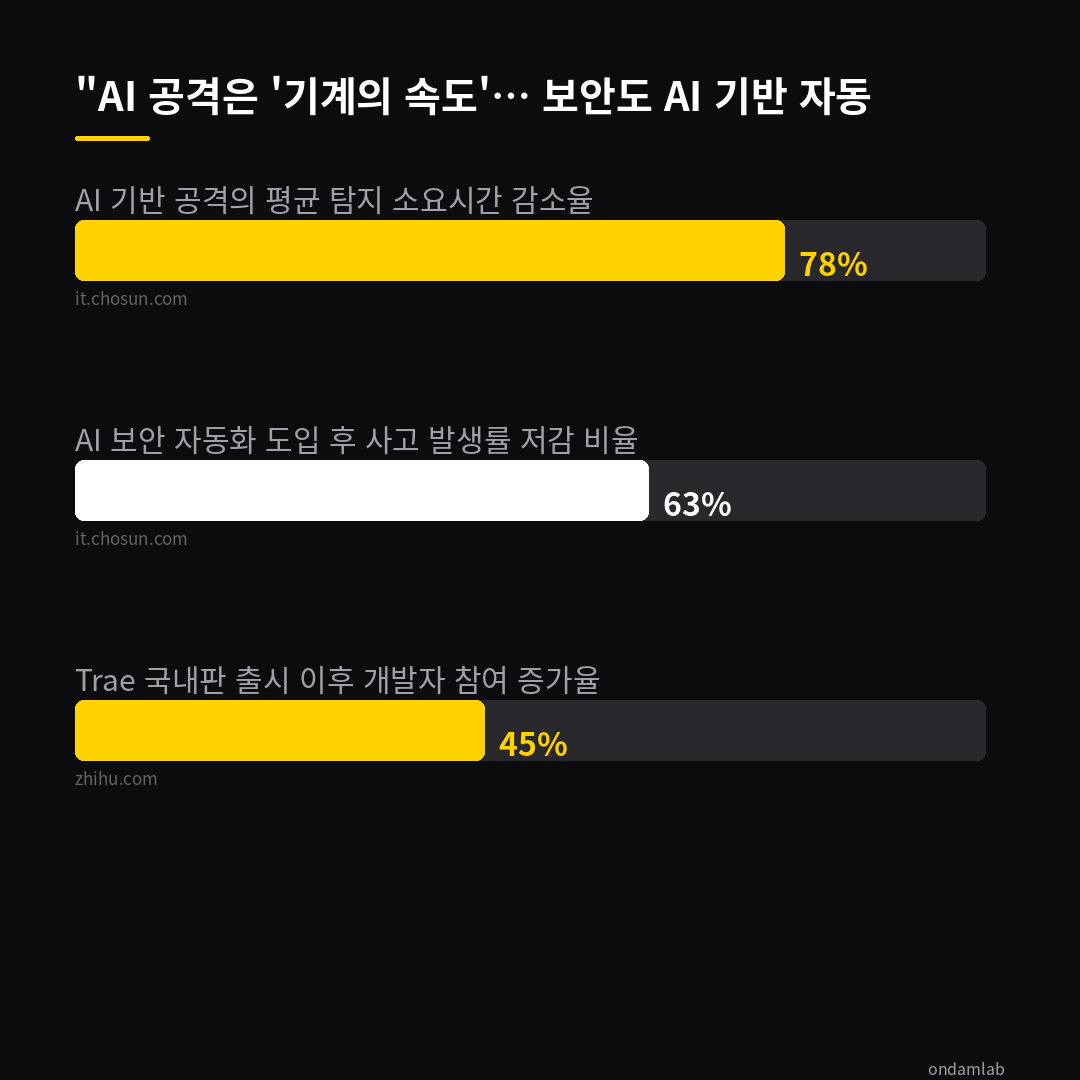 "AI 공격은 '기계의 속도'… 보안도 AI 기반 자동

AI 기반 공격의 평균 탐지 소요시간 감소율

78%

it.chosun.com

AI 보안 자동화 도입 후 사고 발생률 저감 비율

63%

it.chosun.com

Trae 국내판 출시 이후 개발자 참여 증가율

45%

zhihu.com

ondamlab