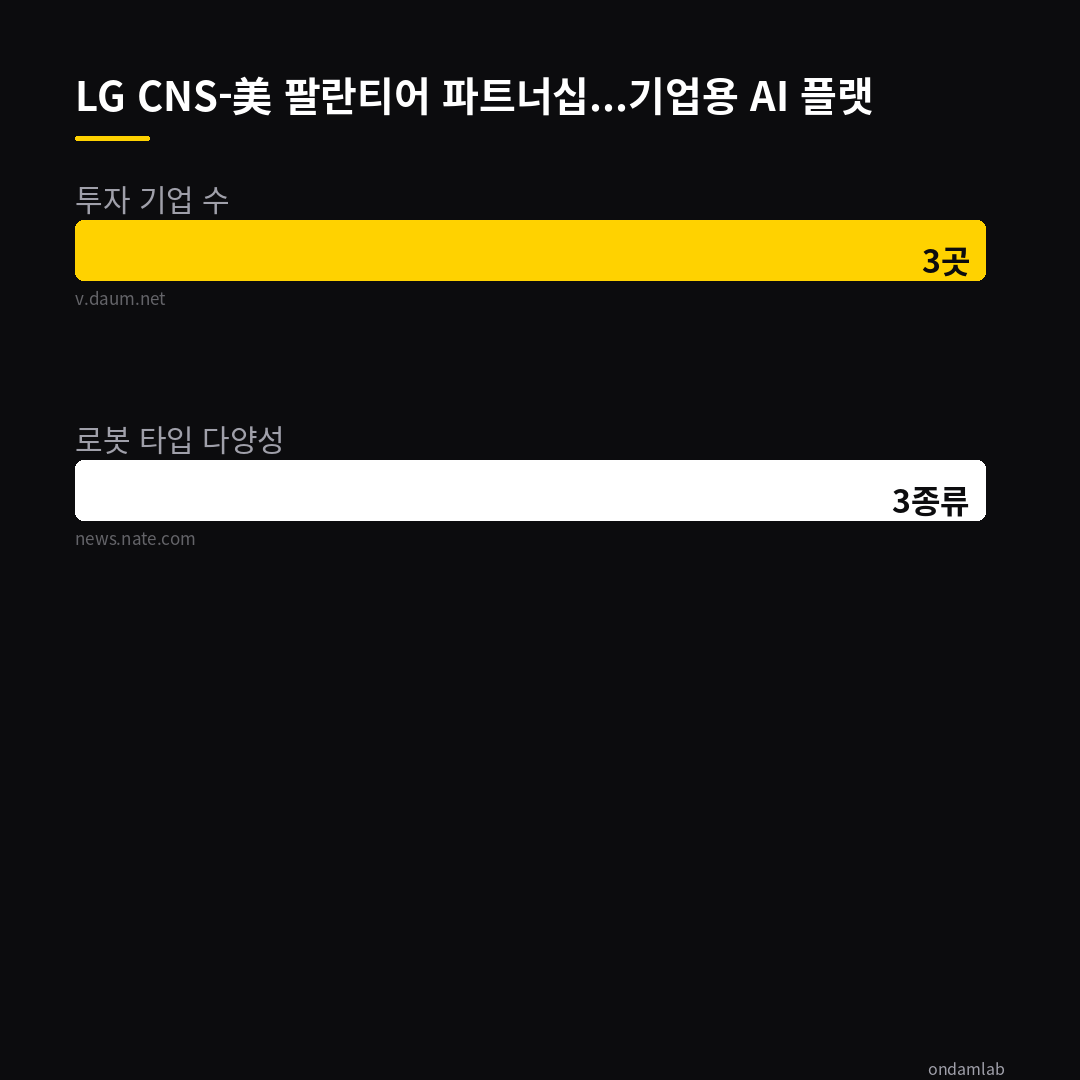 LG CNS-美 팔란티어 파트너십...기업용 AI 플랫

투자 기업 수

3곳

v.daum.net

로봇 타입 다양성

3종류

news.nate.com

ondamlab