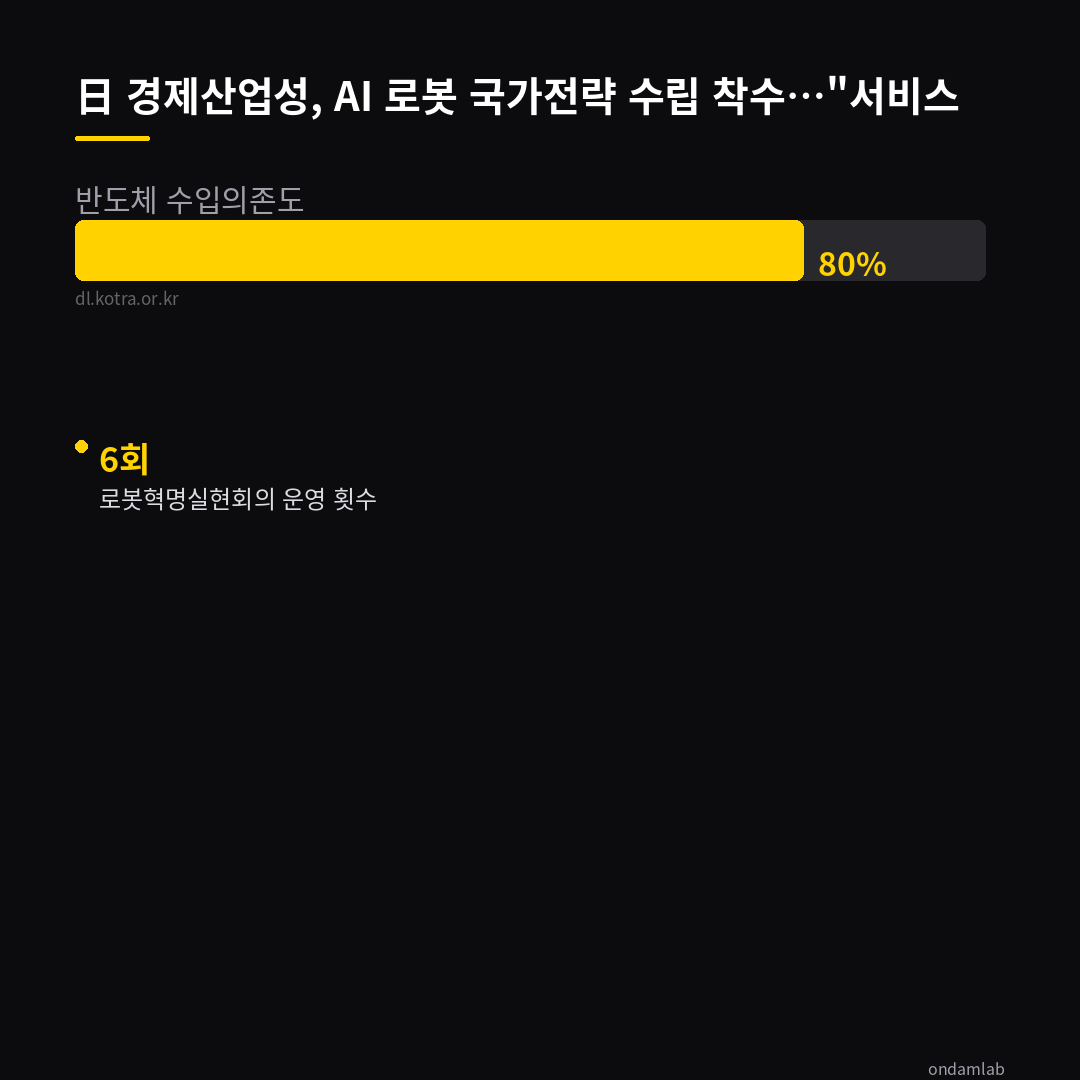 日 경제산업성, AI 로봇 국가전략 수립 착수…"서비스

반도체 수입의존도

80%

dl.kotra.or.kr

6회

로봇혁명실현회의 운영 횟수

ondamlab