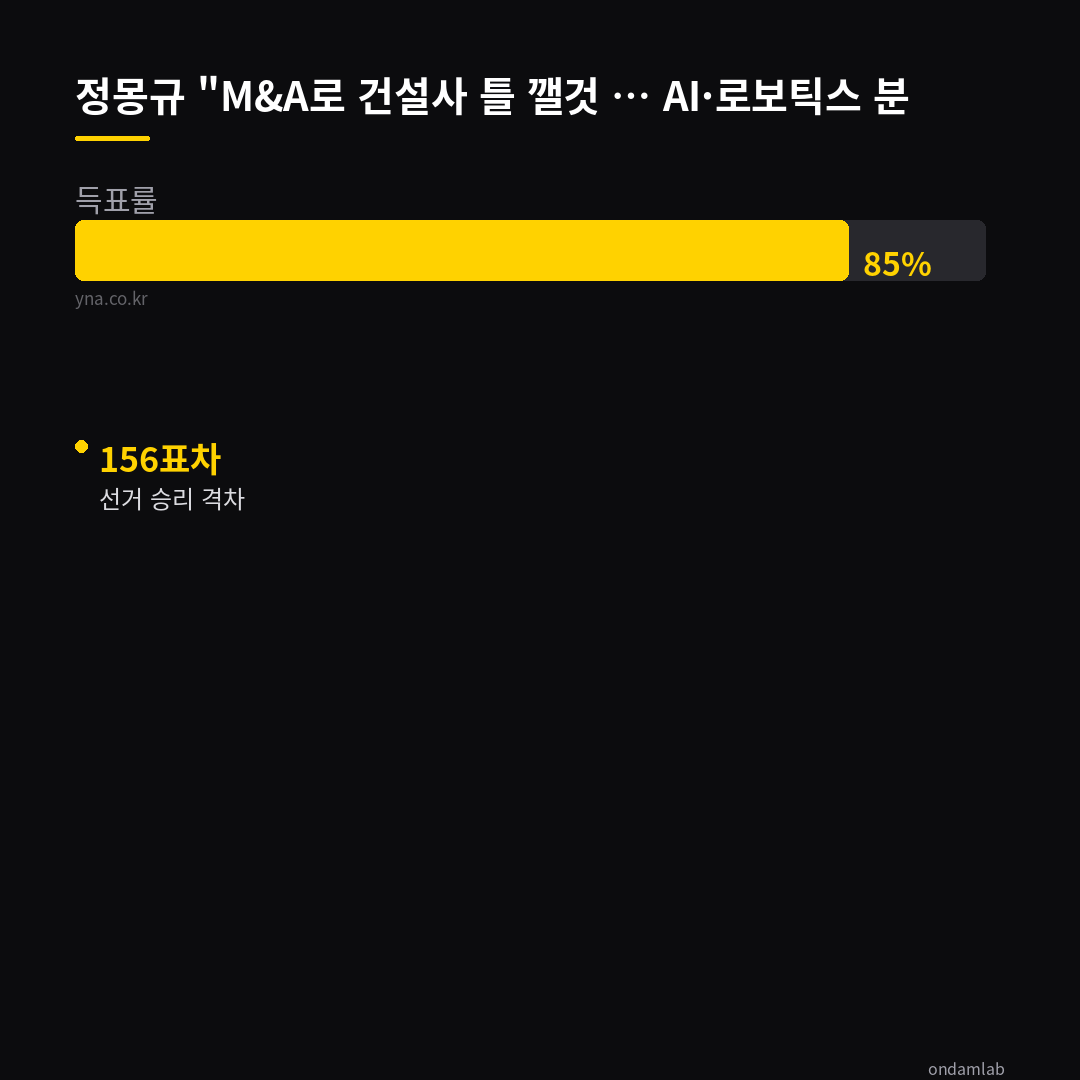 정몽규 "M&A로 건설사 틀 깰것 … AI·로보틱스 분

득표률

85%

yna.co.kr

156표차

선거 승리 격차

ondamlab