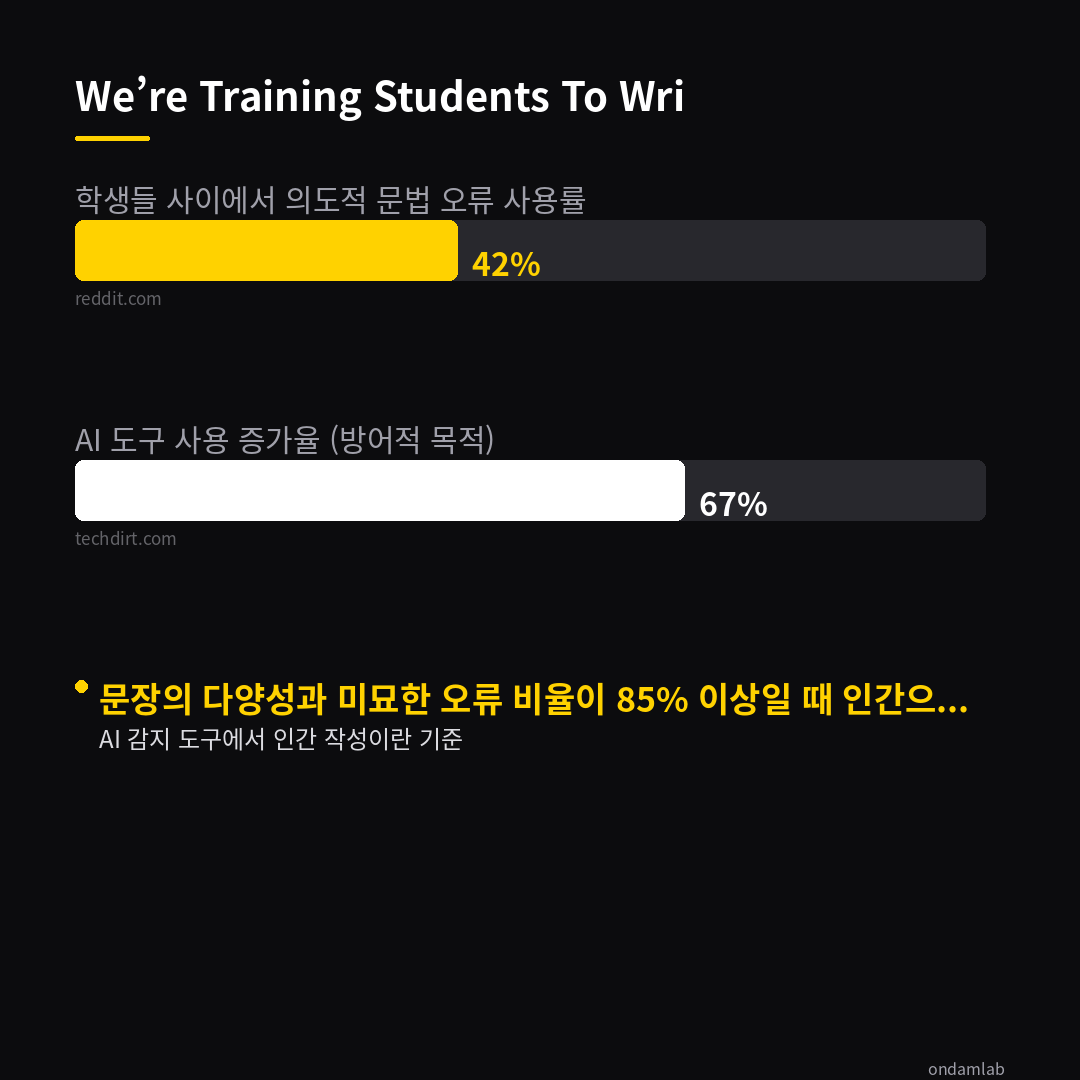 We’re Training Students To Wri

학생들 사이에서 의도적 문법 오류 사용률

42%

reddit.com

AI 도구 사용 증가율 (방어적 목적)

67%

techdirt.com

문장의 다양성과 미묘한 오류 비율이 85% 이상일 때 인간으...

AI 감지 도구에서 인간 작성이란 기준

ondamlab