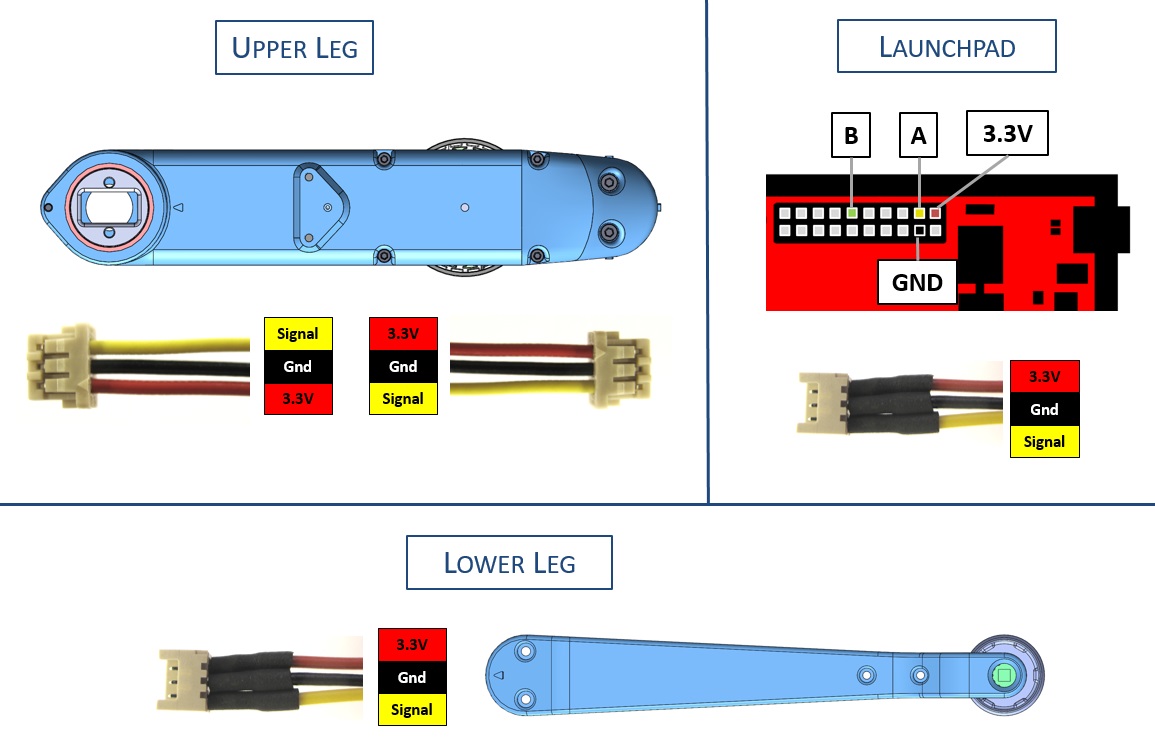 UPPER LEG

Signal
Gnd
3.3V

3.3V
Gnd
Signal

LAUNCHPAD

B
A
3.3V
GND

3.3V
Gnd
Signal

LOWER LEG

3.3V
Gnd
Signal