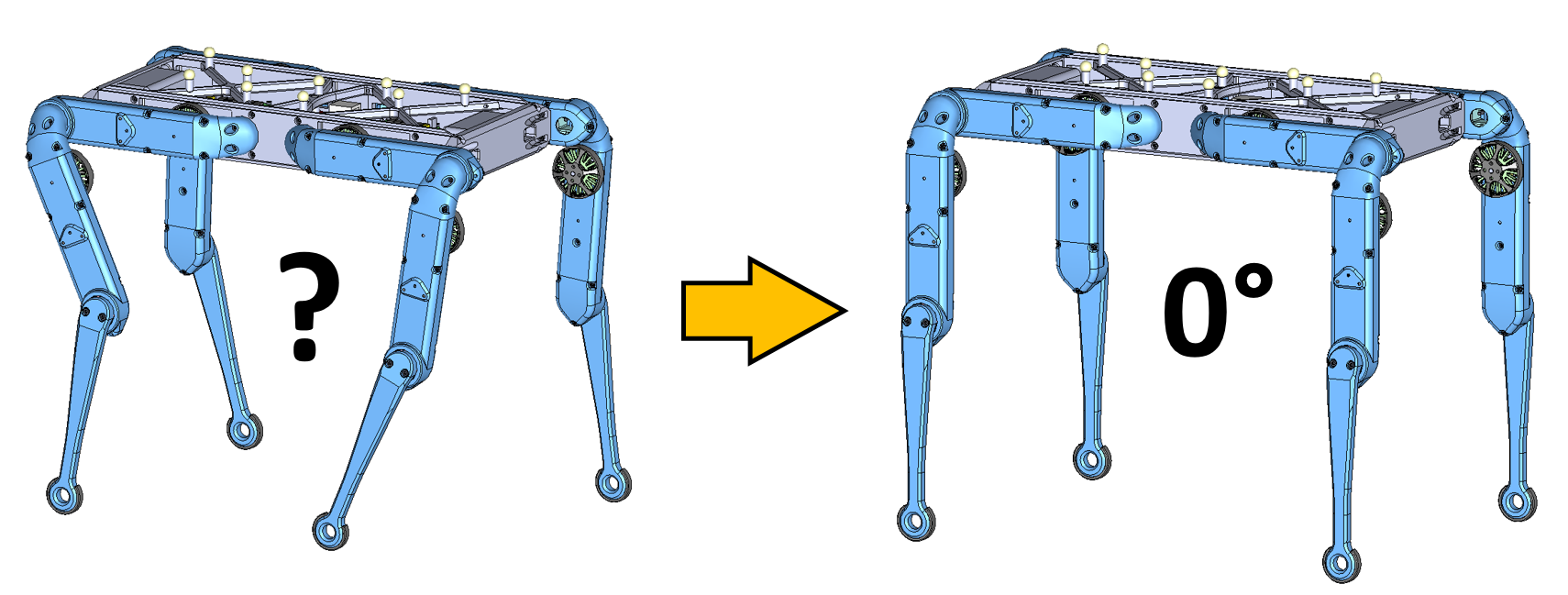 ?

0°