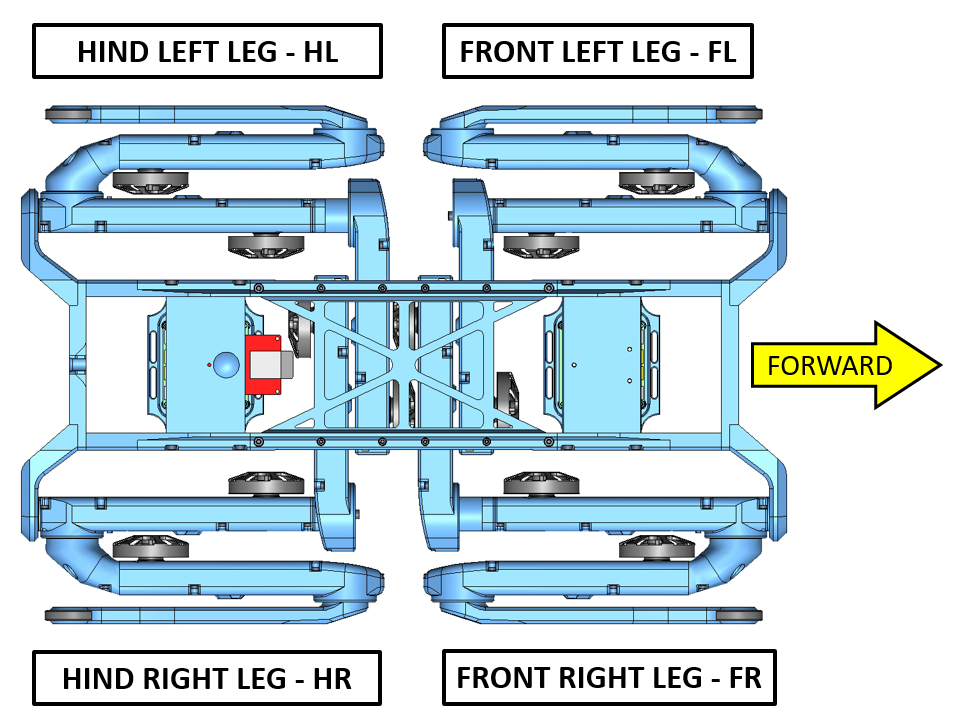 HIND LEFT LEG - HL

FRONT LEFT LEG - FL

FORWARD

HIND RIGHT LEG - HR

FRONT RIGHT LEG - FR