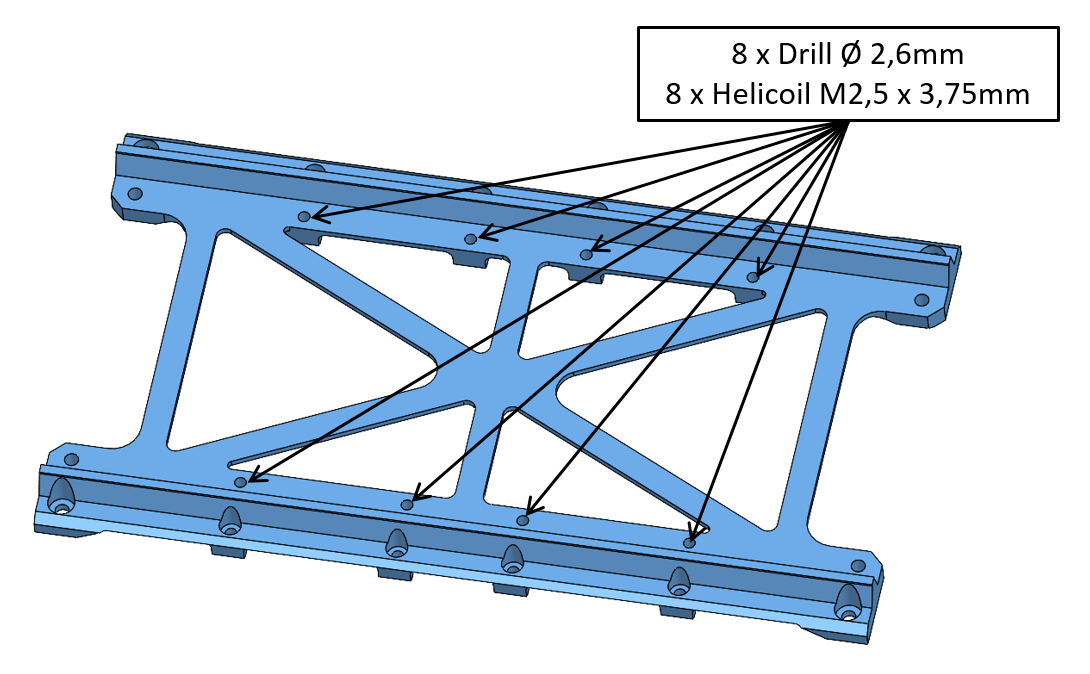 8 x Drill Ø 2,6mm
8 x Helicoil M2,5 x 3,75mm