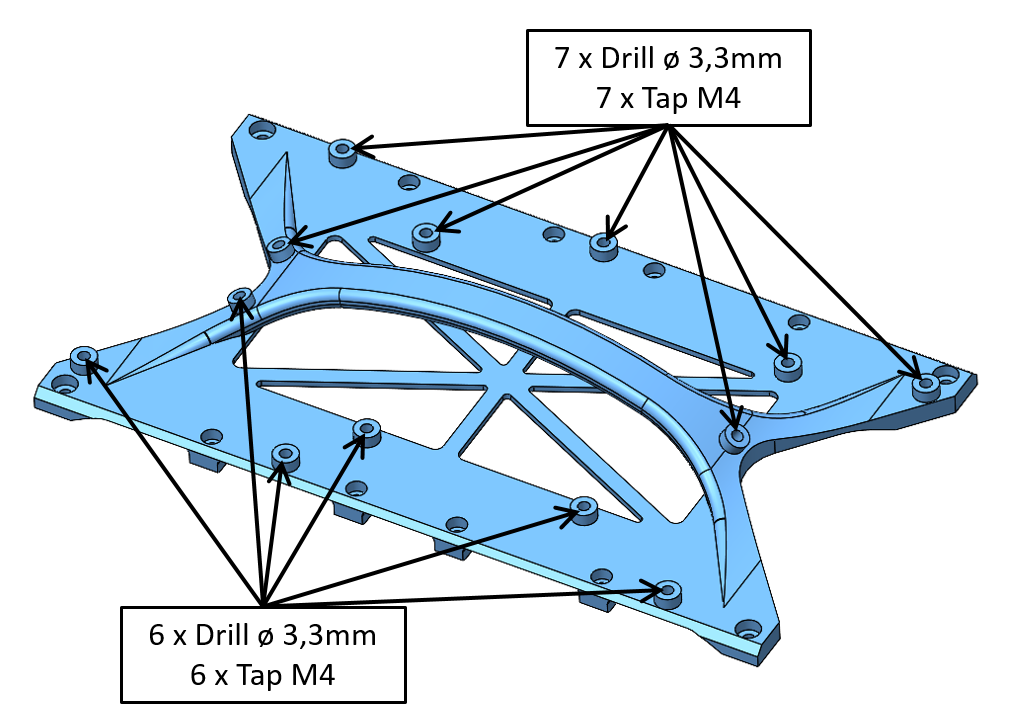 7 x Drill ø 3,3mm
7 x Tap M4

6 x Drill ø 3,3mm
6 x Tap M4