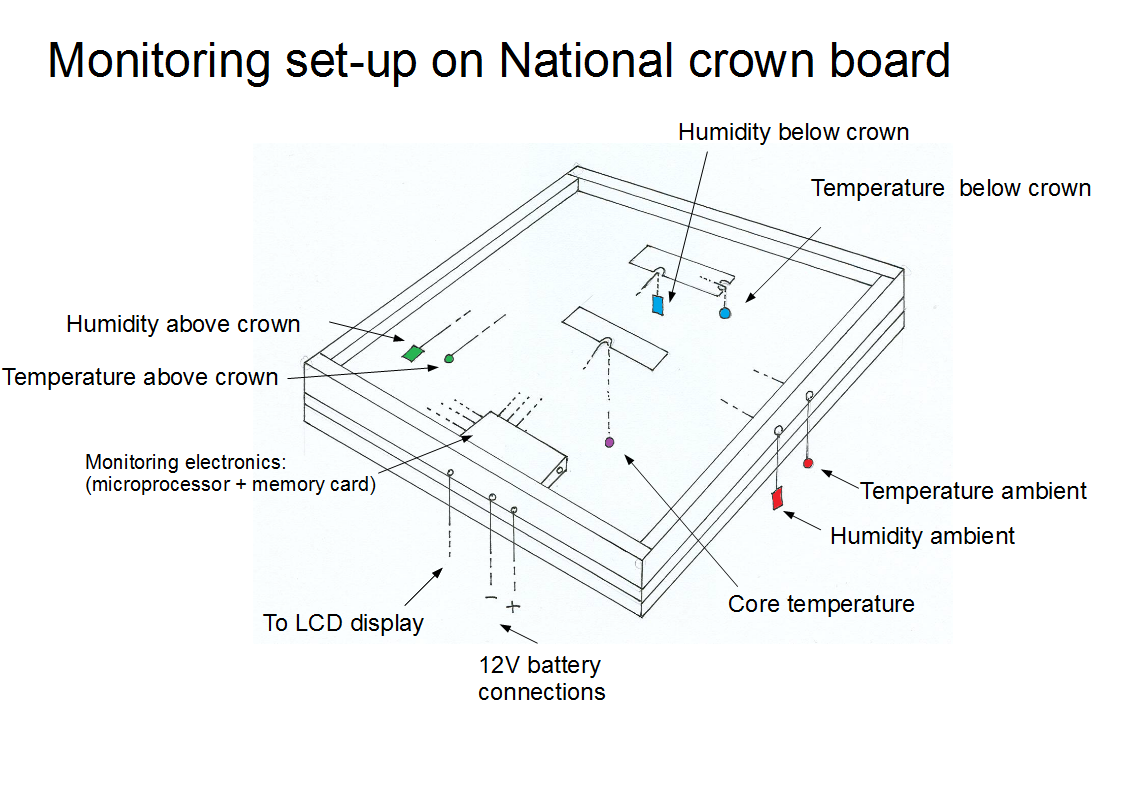 Monitoring set-up on National crown board

Humidity below crown

Temperature  below crown

Humidity above crown

Temperature above crown

Monitoring electronics:
(microprocessor + memory card)

Temperature ambient

Humidity ambient

Core temperature

To LCD display

− +

12V battery
connections